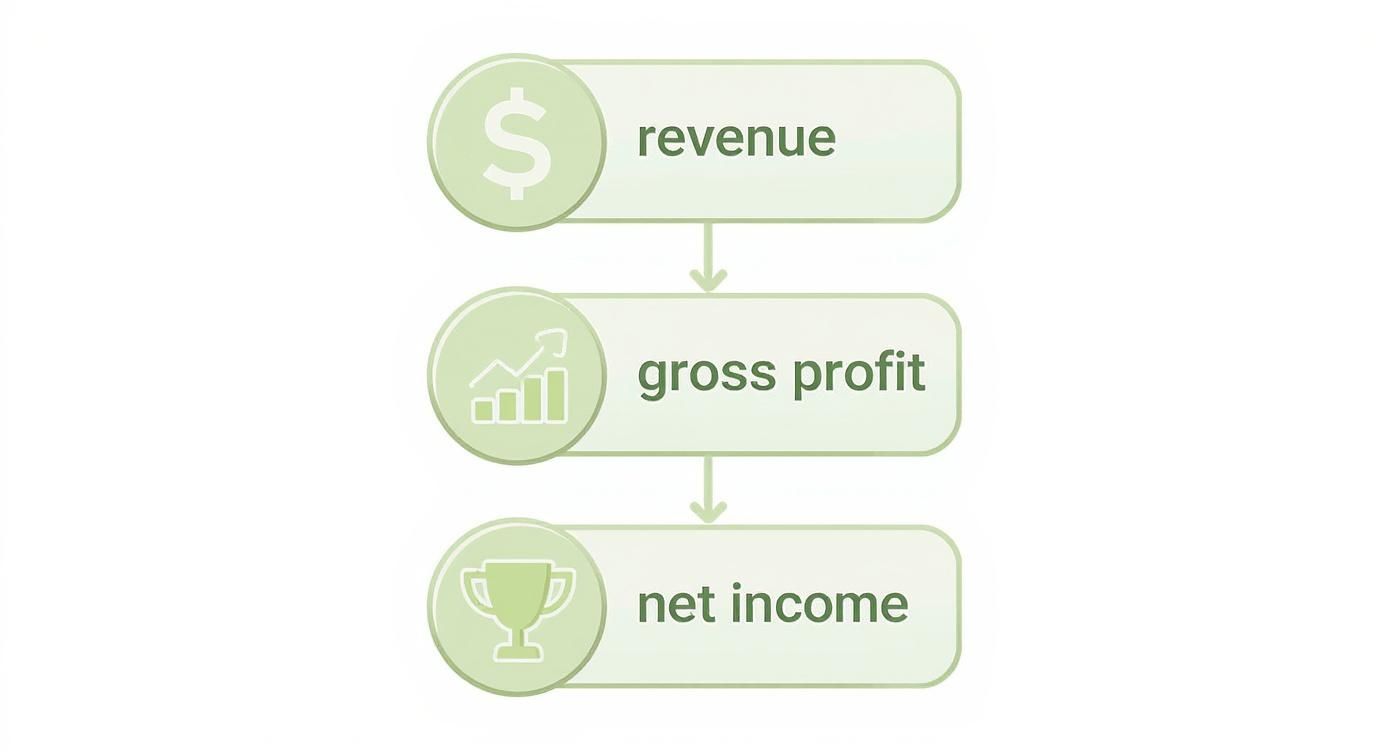 $

revenue

gross profit

net income