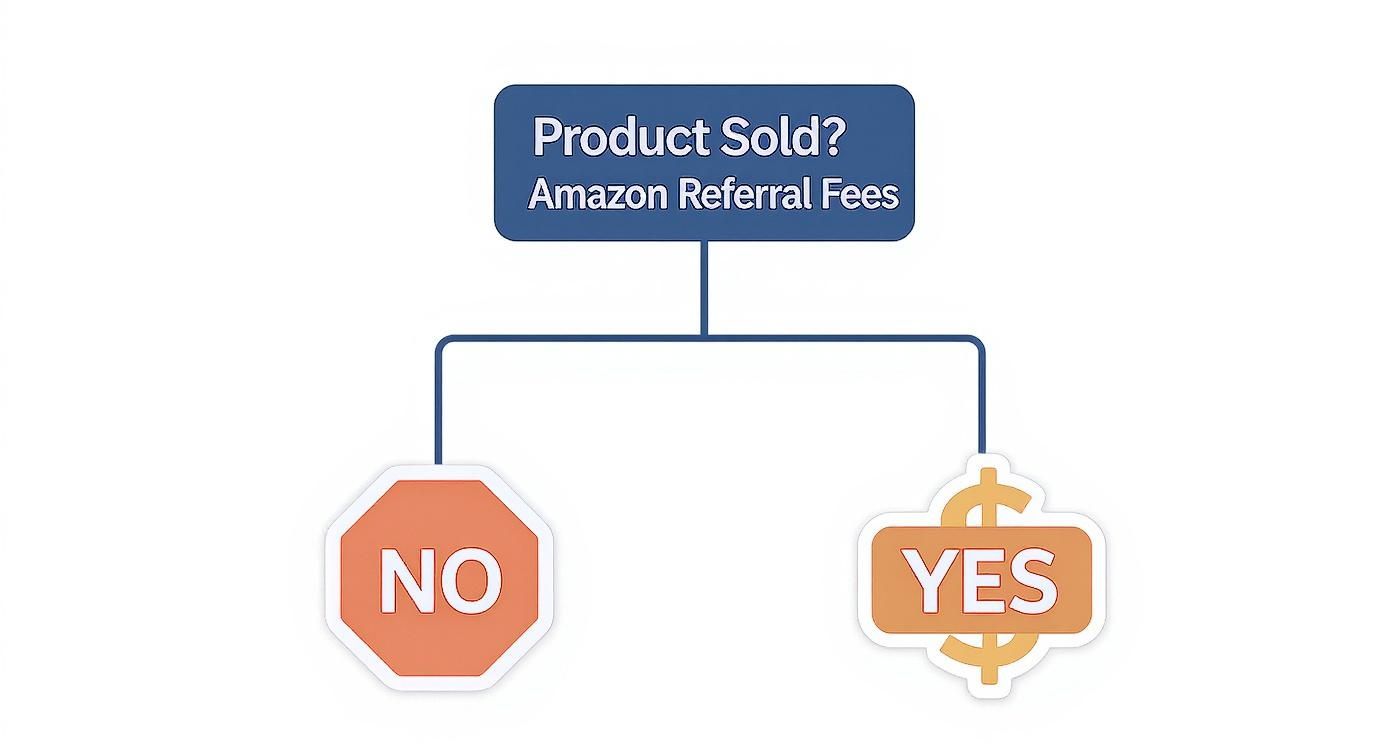 Product Sold?
Amazon Referral Fees

NO

YES