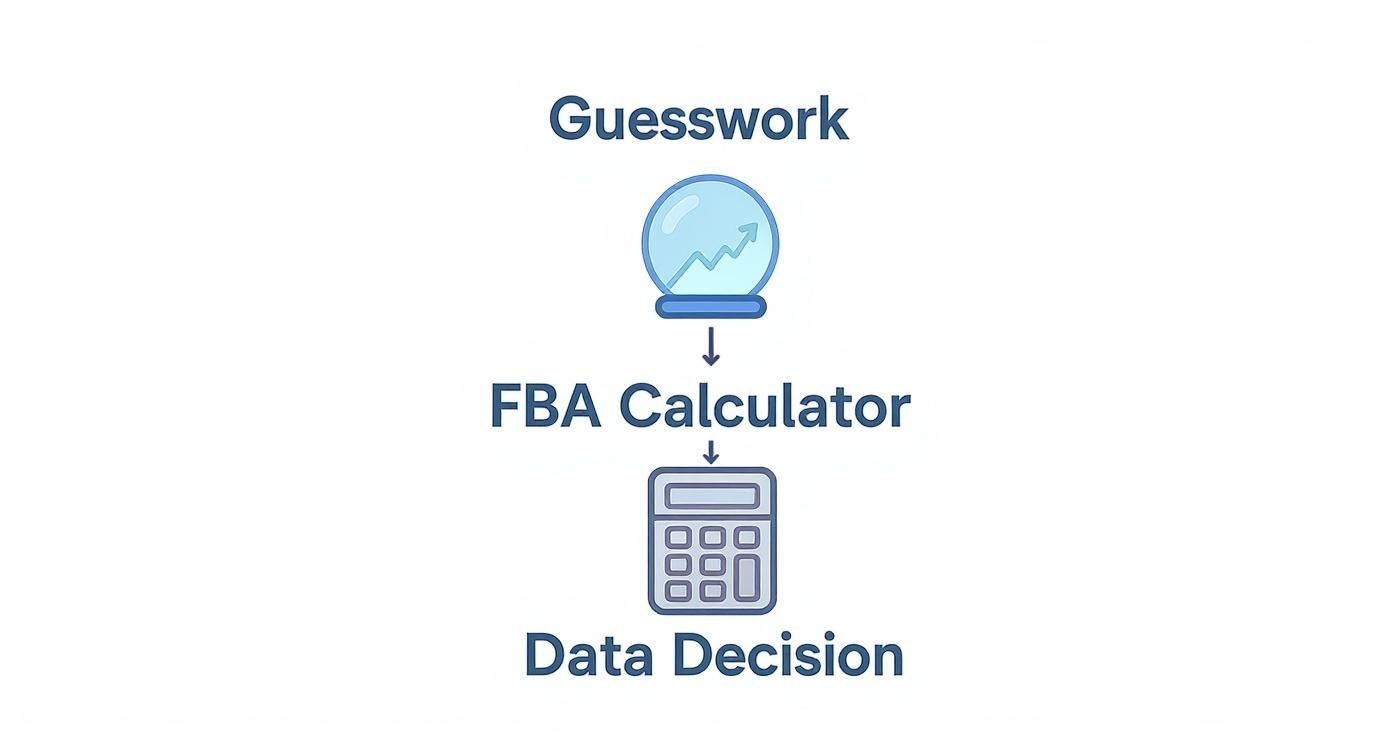 Guesswork

FBA Calculator

Data Decision