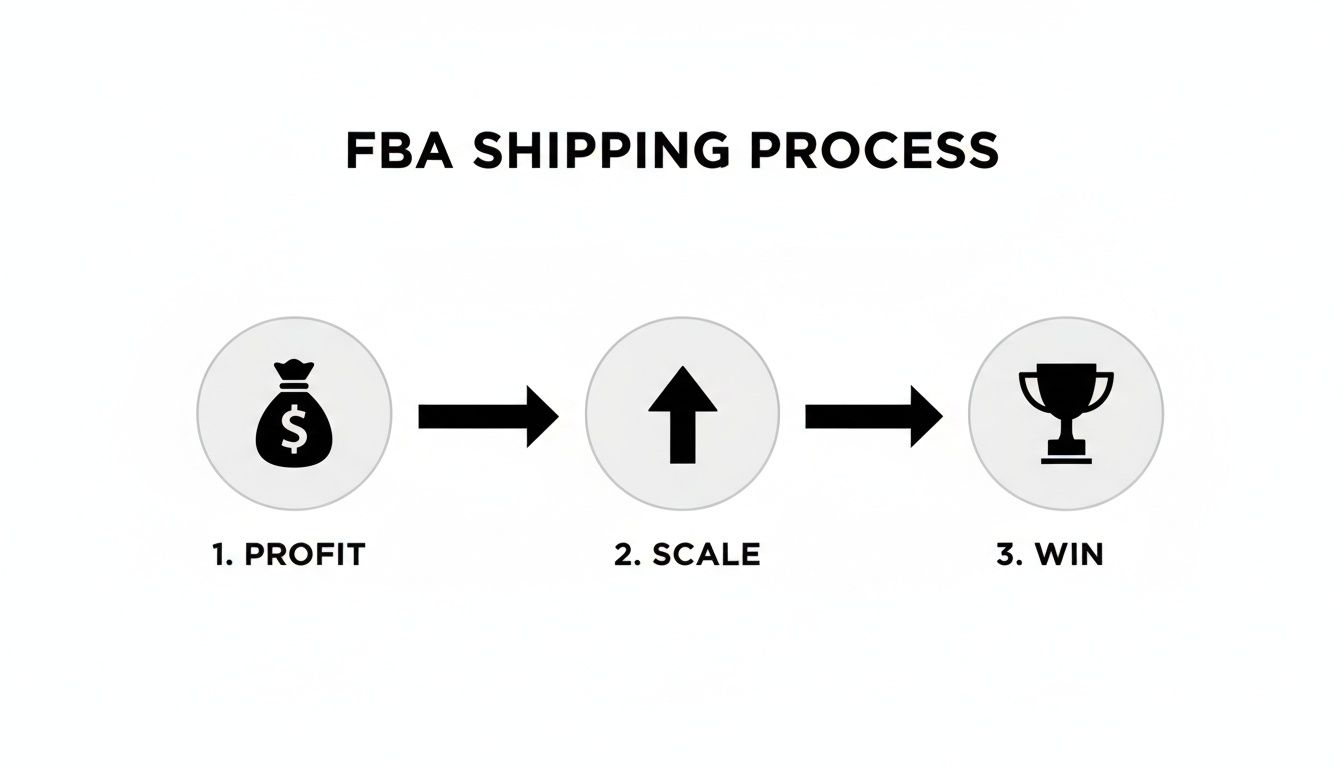 FBA SHIPPING PROCESS

$

1. PROFIT

2. SCALE

3. WIN