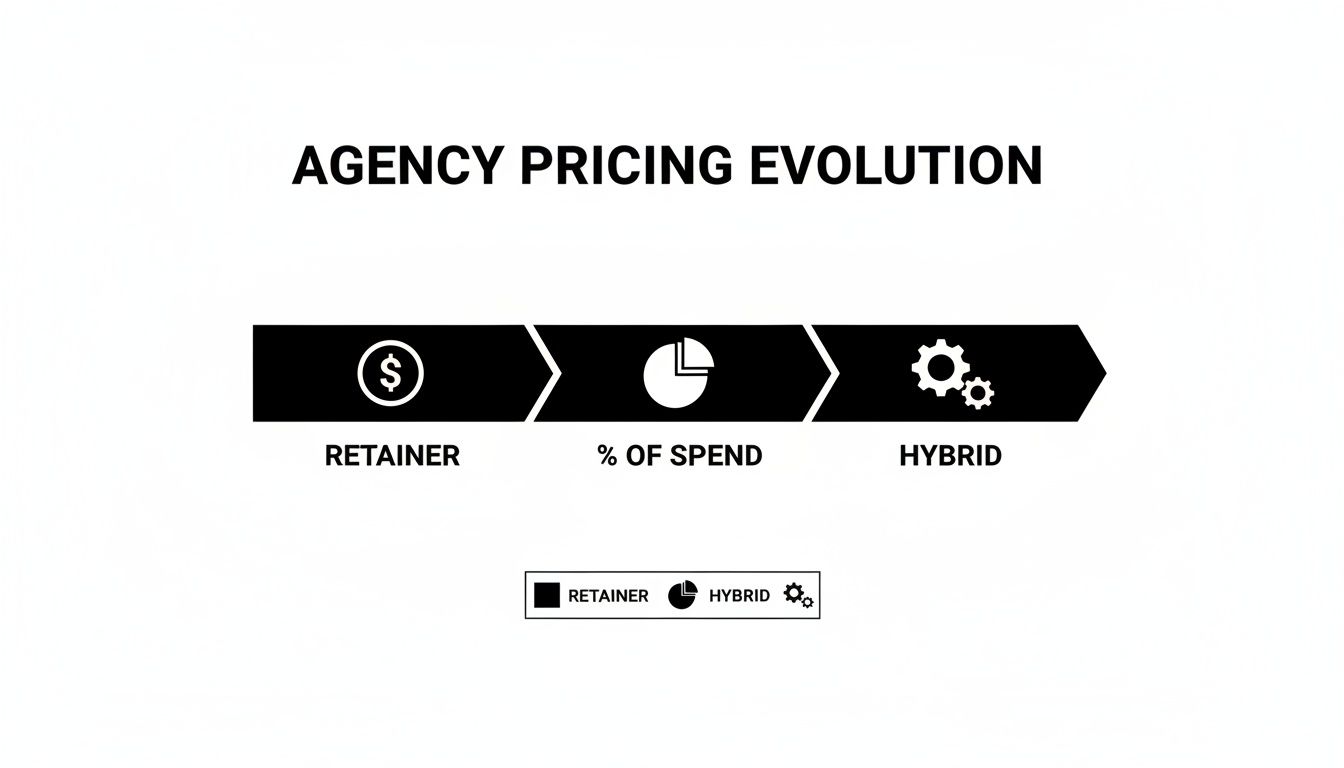 AGENCY PRICING EVOLUTION

$

RETAINER

% OF SPEND

HYBRID

RETAINER HYBRID