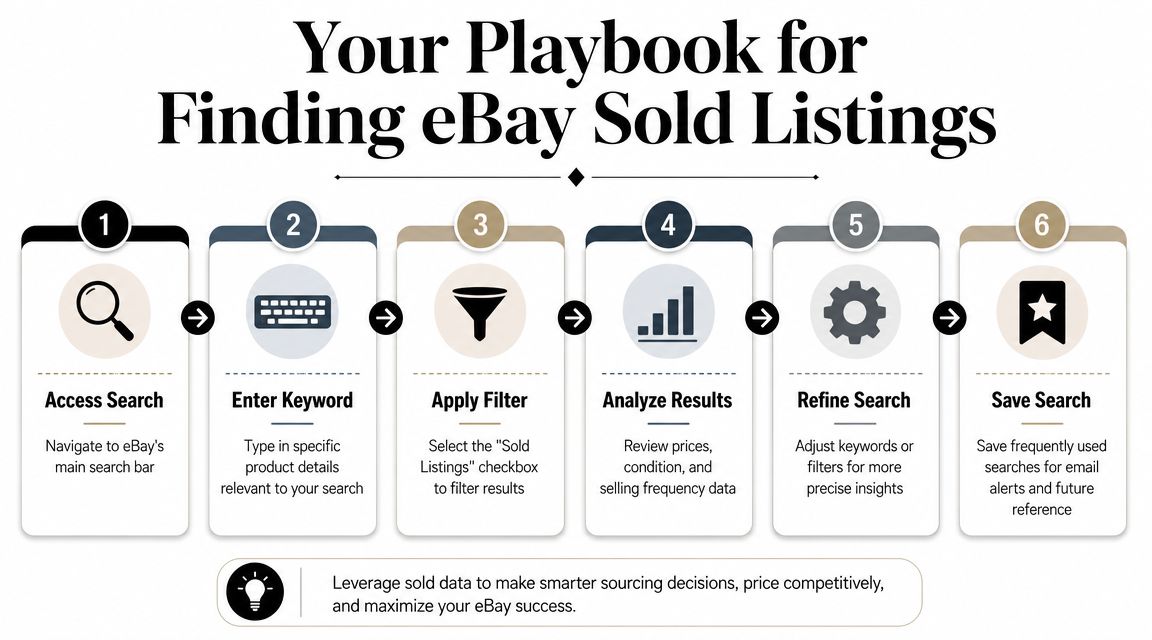 Your Playbook for Finding eBay Sold Listings

1

Access Search

Navigate to eBay's main search bar

2

Enter Keyword

Type in specific product details relevant to your search

3

Apply Filter

Select the "Sold Listings" checkbox to filter results

4

Analyze Results

Review prices, condition, and selling frequency data

5

Refine Search

Adjust keywords or filters for more precise insights

6

Save Search

Save frequently used searches for email alerts and future reference

Leverage sold data to make smarter sourcing decisions, price competitively, and maximize your eBay success.