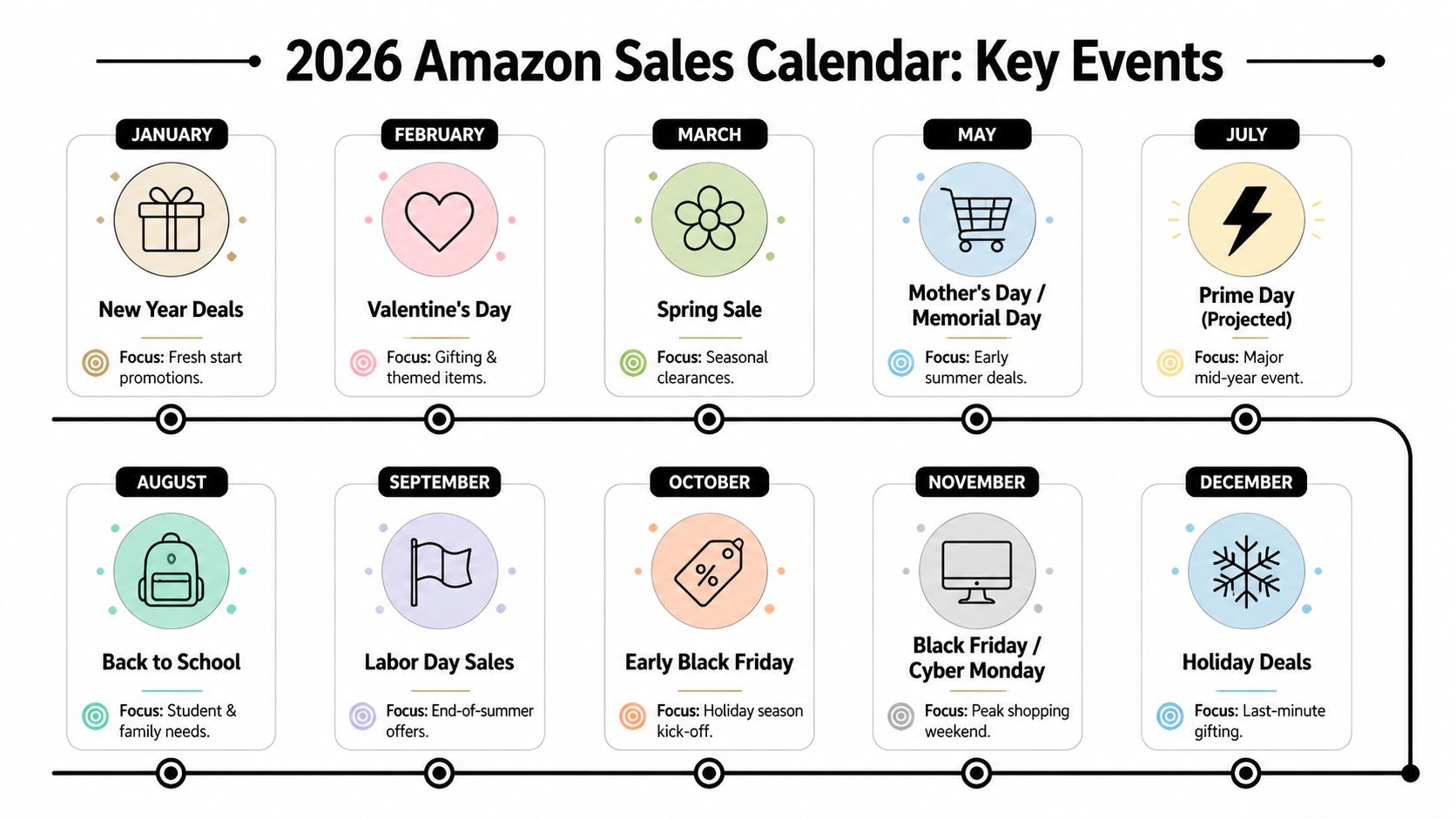 2026 Amazon Sales Calendar: Key Events

JANUARY
New Year Deals
Focus: Fresh start promotions.

FEBRUARY
Valentine's Day
Focus: Gifting & themed items.

MARCH
Spring Sale
Focus: Seasonal clearances.

MAY
Mother's Day / Memorial Day
Focus: Early summer deals.

JULY
Prime Day (Projected)
Focus: Major mid-year event.

AUGUST
Back to School
Focus: Student & family needs.

SEPTEMBER
Labor Day Sales
Focus: End-of-summer offers.

OCTOBER
%
Early Black Friday
Focus: Holiday season kick-off.

NOVEMBER
Black Friday / Cyber Monday
Focus: Peak shopping weekend.

DECEMBER
Holiday Deals
Focus: Last-minute gifting.