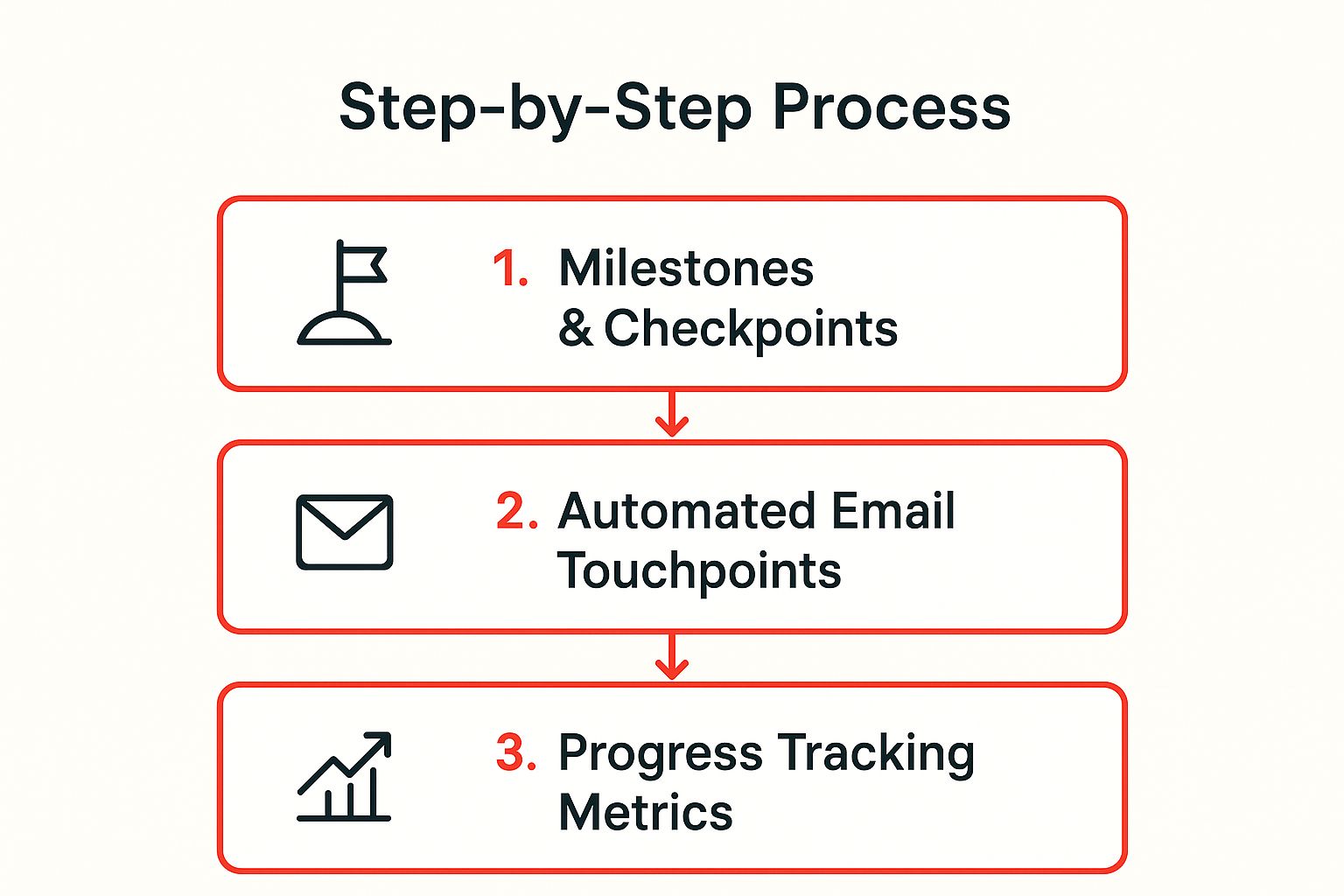 Step-by-Step Process

1. Milestones & Checkpoints

2. Automated Email Touchpoints

3. Progress Tracking Metrics