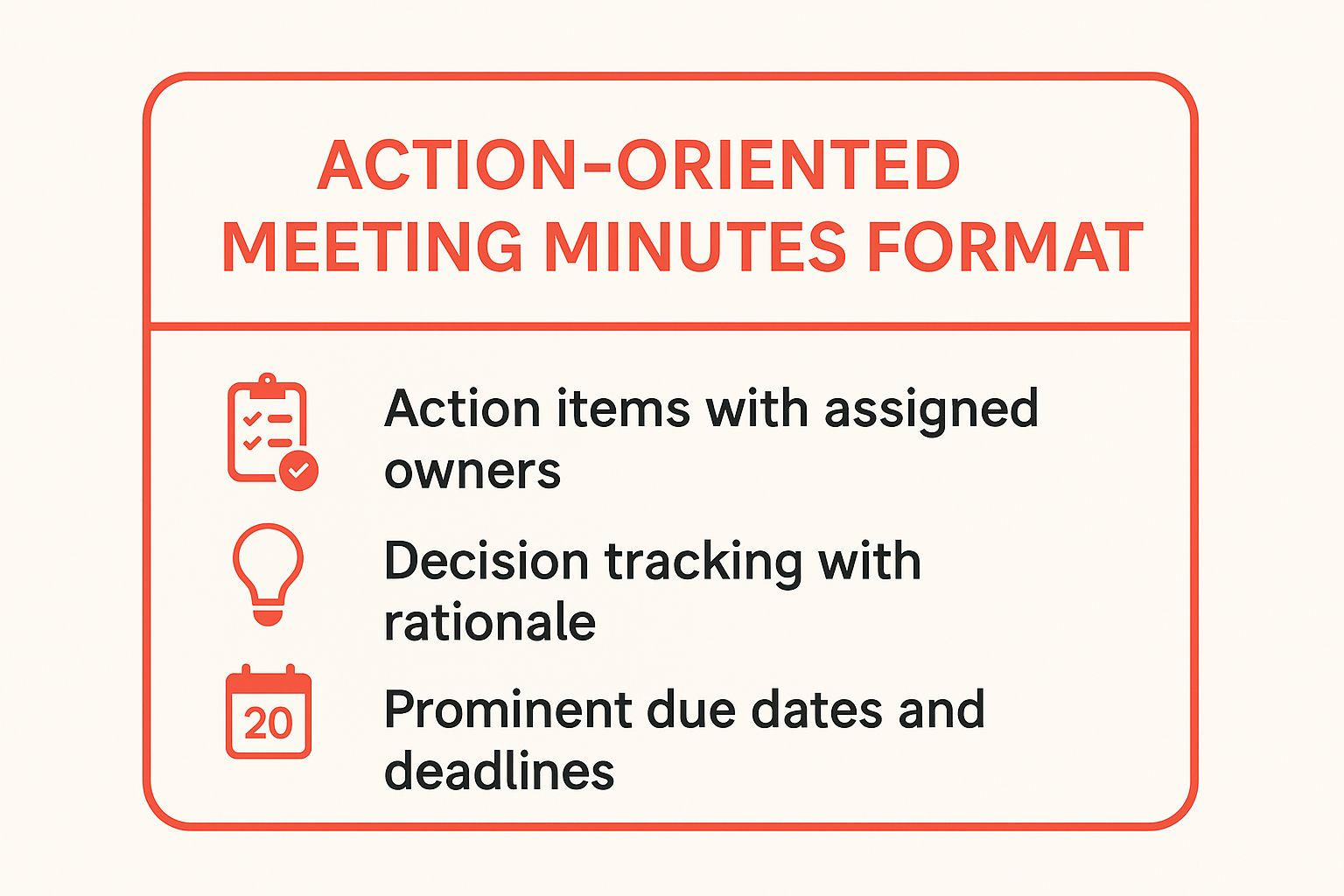 ACTION-ORIENTED MEETING MINUTES FORMAT

Action items with assigned owners

Decision tracking with rationale

20

Prominent due dates and deadlines