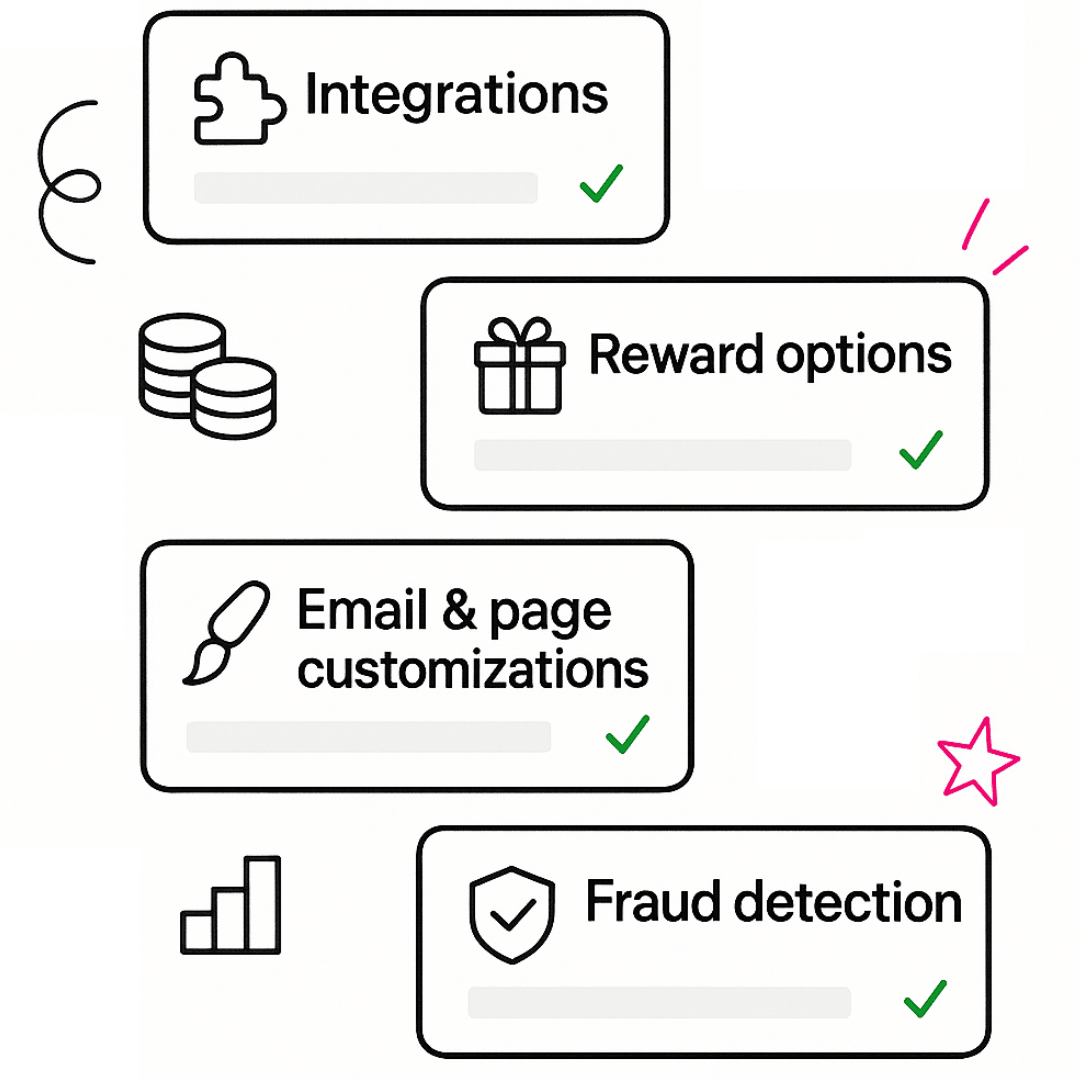 Integrations

Reward options

Email & page customizations

Fraud detection