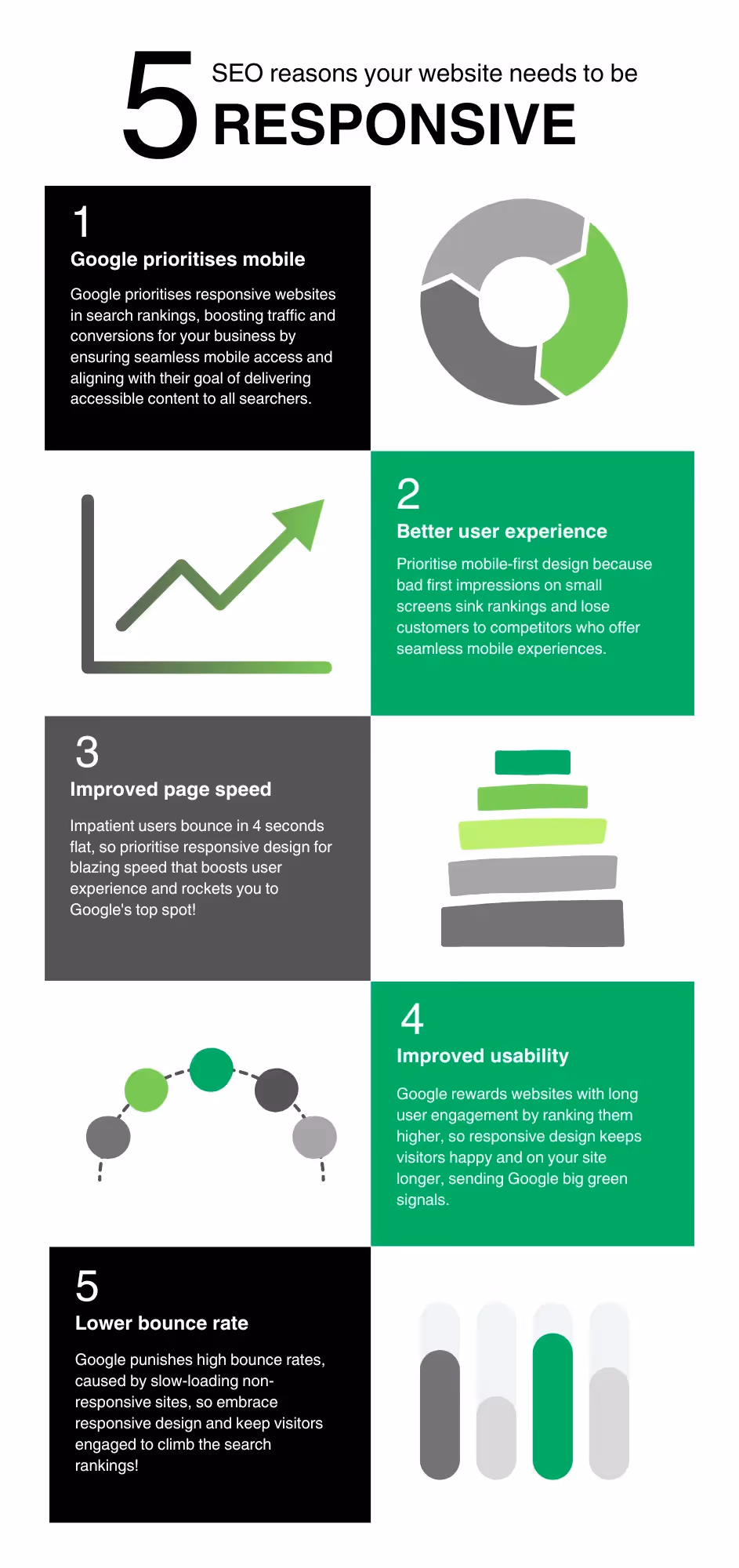 5 SEO reasons your website needs to be RESPONSIVE

1
Google prioritises mobile

Google prioritises responsive websites in search rankings, boosting traffic and conversions for your business by ensuring seamless mobile access and aligning with their goal of delivering accessible content to all searchers.

2
Better user experience

Prioritise mobile-first design because bad first impressions on small screens sink rankings and lose customers to competitors who offer seamless mobile experiences.

3
Improved page speed

Impatient users bounce in 4 seconds flat, so prioritise responsive design for blazing speed that boosts user experience and rockets you to Google's top spot!

4
Improved usability

Google rewards websites with long user engagement by ranking them higher, so responsive design keeps visitors happy and on your site longer, sending Google big green signals.

5
Lower bounce rate

Google punishes high bounce rates, caused by slow-loading non-responsive sites, so embrace responsive design and keep visitors engaged to climb the search rankings!