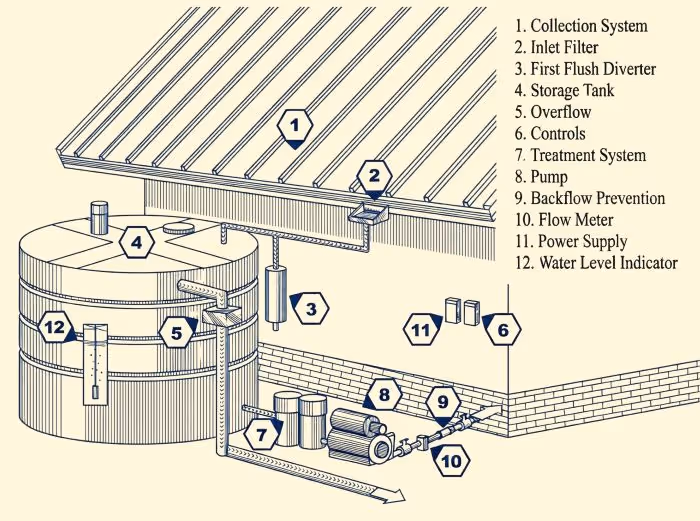 1. Collection System
2. Inlet Filter
3. First Flush Diverter
4. Storage Tank
5. Overflow
6. Controls
7. Treatment System
8. Pump
9. Backflow Prevention
10. Flow Meter
11. Power Supply
12. Water Level Indicator

1
2
4
3
12
5
11
6
8
9
7
10