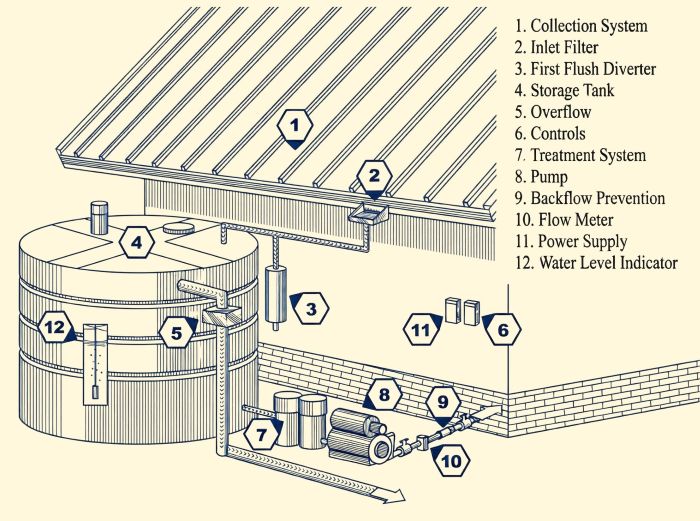 1. Collection System
2. Inlet Filter
3. First Flush Diverter
4. Storage Tank
5. Overflow
6. Controls
7. Treatment System
8. Pump
9. Backflow Prevention
10. Flow Meter
11. Power Supply
12. Water Level Indicator

1
2
4
3
12
5
11
6
8
9
7
10