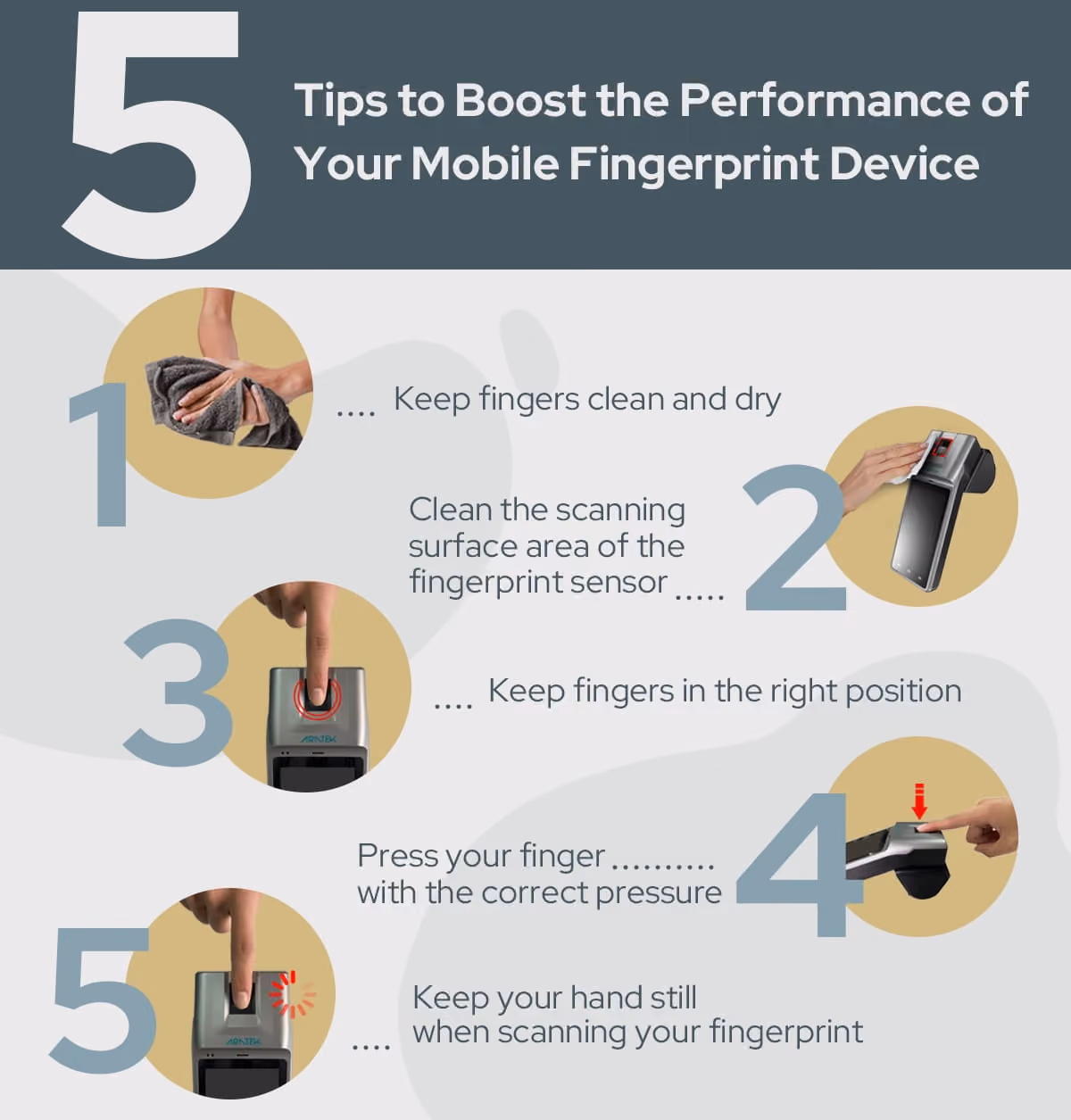 5

Tips to Boost the Performance of Your Mobile Fingerprint Device

1

.... Keep fingers clean and dry

Clean the scanning surface area of the fingerprint sensor .....

2

3

ARATEK

.... Keep fingers in the right position

Press your finger .......... with the correct pressure

4

5

ARATEK

.... Keep your hand still when scanning your fingerprint