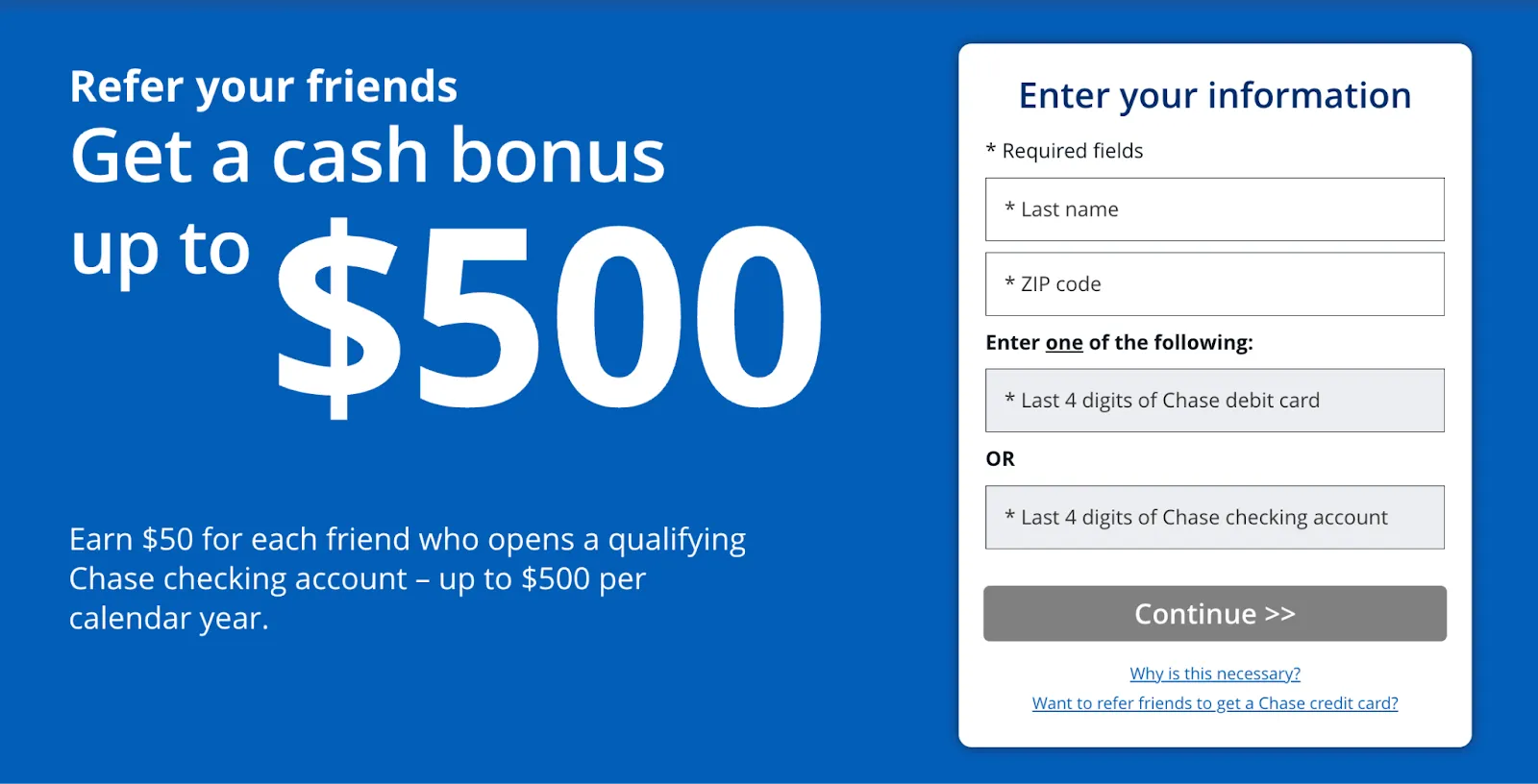 Refer your friends
Get a cash bonus
up to $500

Earn $50 for each friend who opens a qualifying Chase checking account – up to $500 per calendar year.

Enter your information

* Required fields

* Last name

* ZIP code

Enter one of the following:

* Last 4 digits of Chase debit card

OR

* Last 4 digits of Chase checking account

Continue >>

Why is this necessary?

Want to refer friends to get a Chase credit card?