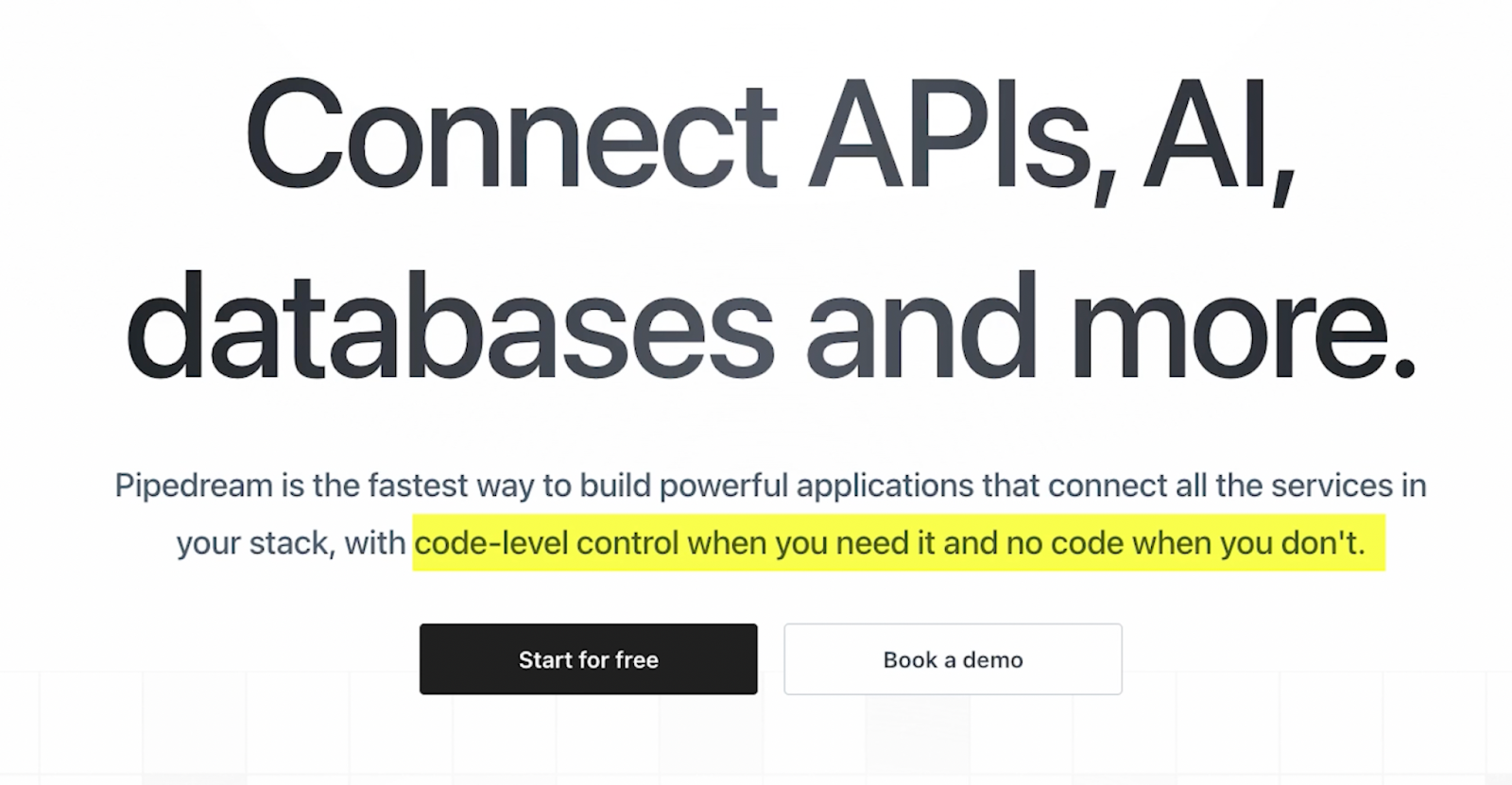 Connect APIs, AI, databases and more.

Pipedream is the fastest way to build powerful applications that connect all the services in your stack, with code-level control when you need it and no code when you don't.

Start for free

Book a demo