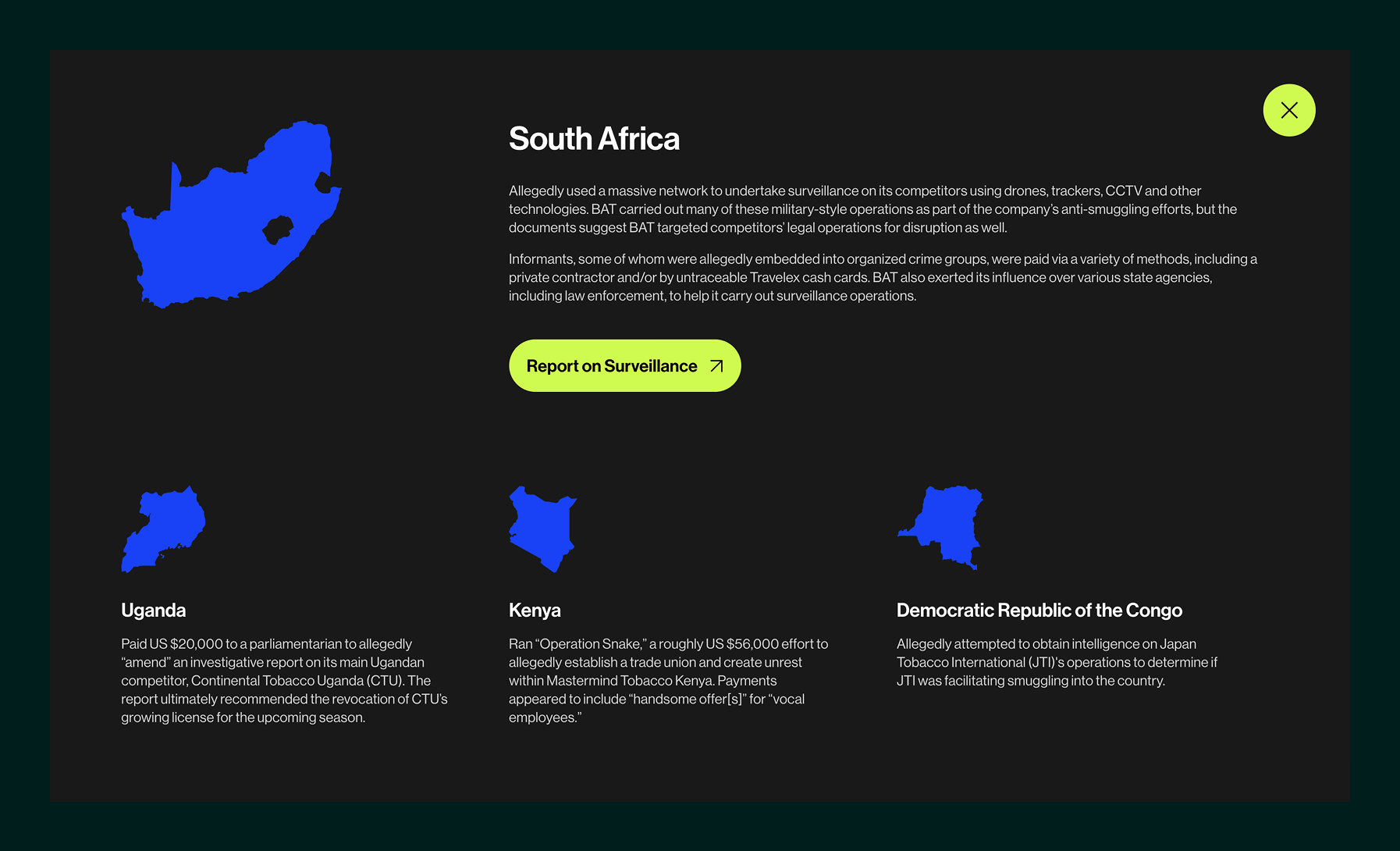 South Africa

Allegedly used a massive network to undertake surveillance on its competitors using drones, trackers, CCTV and other technologies. BAT carried out many of these military-style operations as part of the company's anti-smuggling efforts, but the documents suggest BAT targeted competitors' legal operations for disruption as well.

Informants, some of whom were allegedly embedded into organized crime groups, were paid via a variety of methods, including a private contractor and/or by untraceable Travelex cash cards. BAT also exerted its influence over various state agencies, including law enforcement, to help it carry out surveillance operations.

Report on Surveillance

Uganda

Paid US $20,000 to a parliamentarian to allegedly "amend" an investigative report on its main Ugandan competitor, Continental Tobacco Uganda (CTU). The report ultimately recommended the revocation of CTU's growing license for the upcoming season.

Kenya

Ran "Operation Snake," a roughly US $56,000 effort to allegedly establish a trade union and create unrest within Mastermind Tobacco Kenya. Payments appeared to include "handsome offer[s]" for "vocal employees."

Democratic Republic of the Congo

Allegedly attempted to obtain intelligence on Japan Tobacco International (JTI)'s operations to determine if JTI was facilitating smuggling into the country.