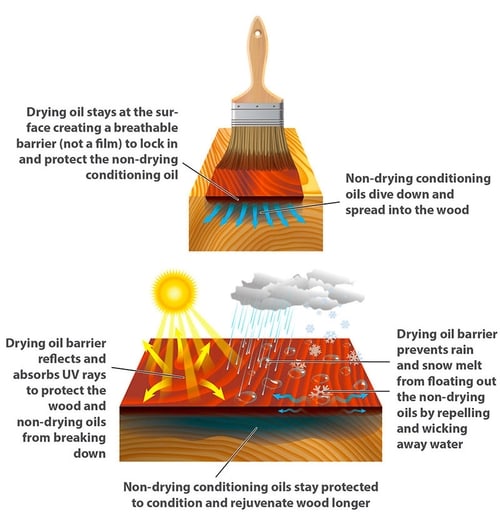 Drying oil stays at the surface creating a breathable barrier (not a film) to lock in and protect the non-drying conditioning oil

Non-drying conditioning oils dive down and spread into the wood

Drying oil barrier reflects and absorbs UV rays to protect the wood and non-drying oils from breaking down

Drying oil barrier prevents rain and snow melt from floating out the non-drying oils by repelling and wicking away water

Non-drying conditioning oils stay protected to condition and rejuvenate wood longer