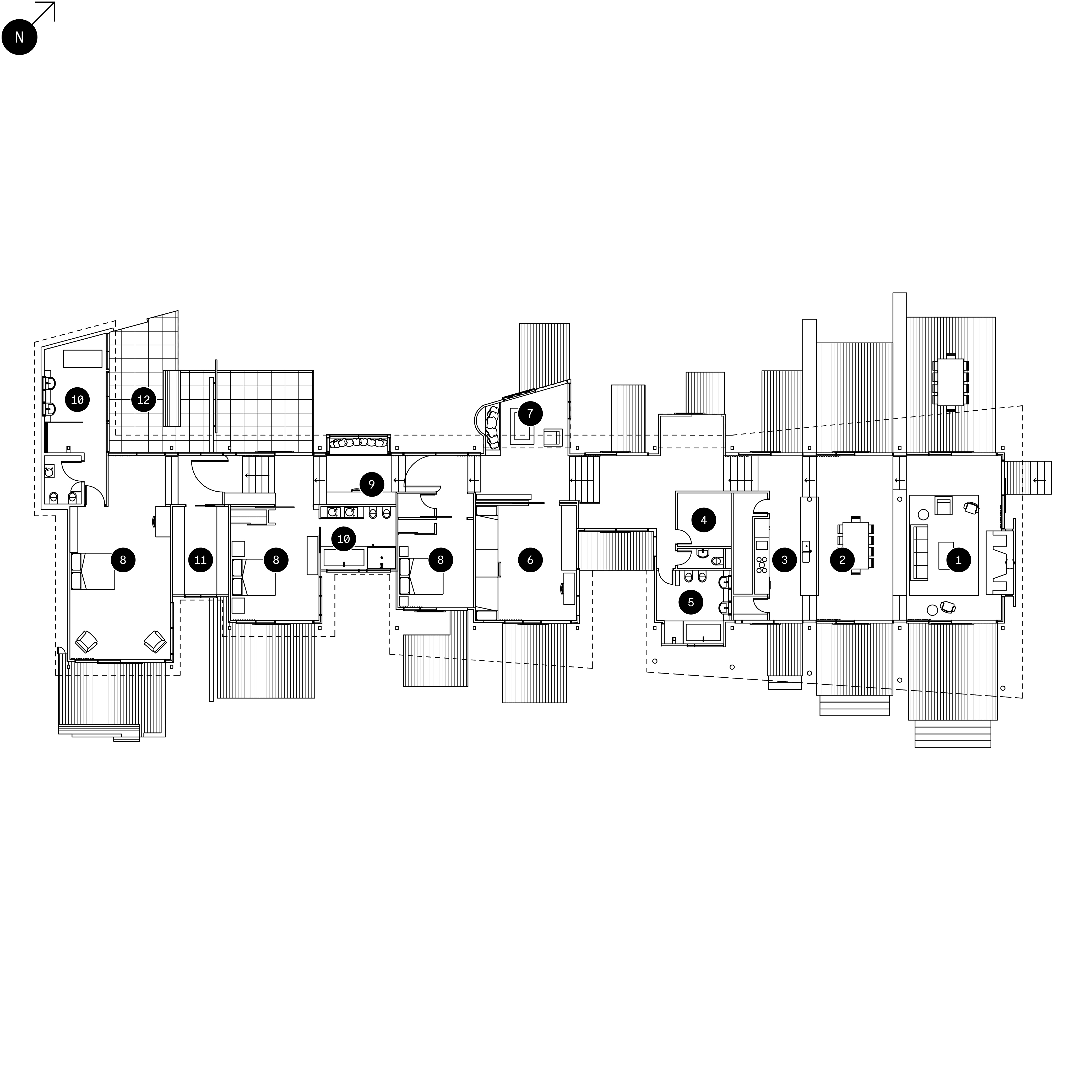 N

10
12
7
9
4
10
8
11
8
8
6
3
2
1
5