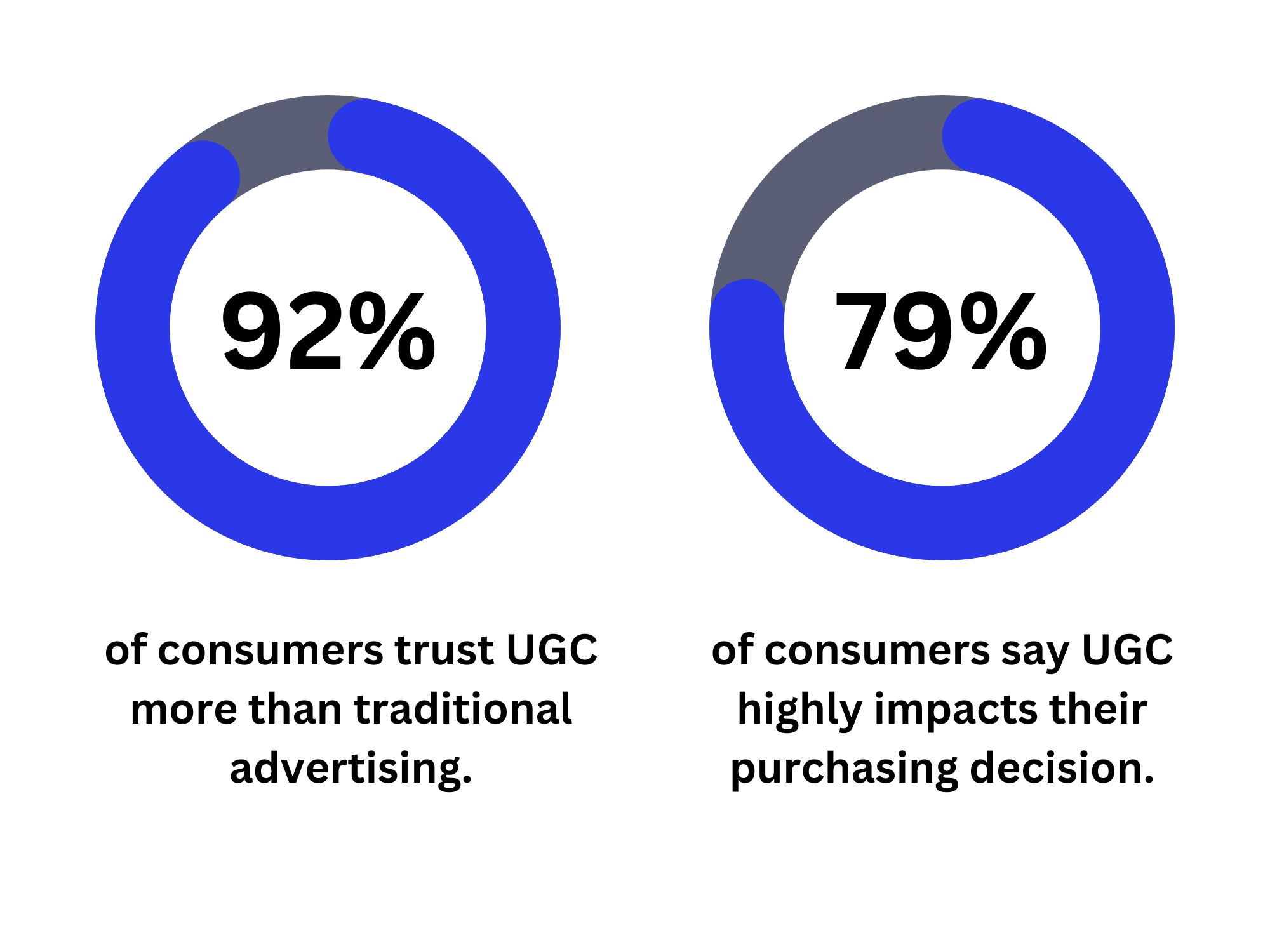 92%

of consumers trust UGC more than traditional advertising.

79%

of consumers say UGC highly impacts their purchasing decision.