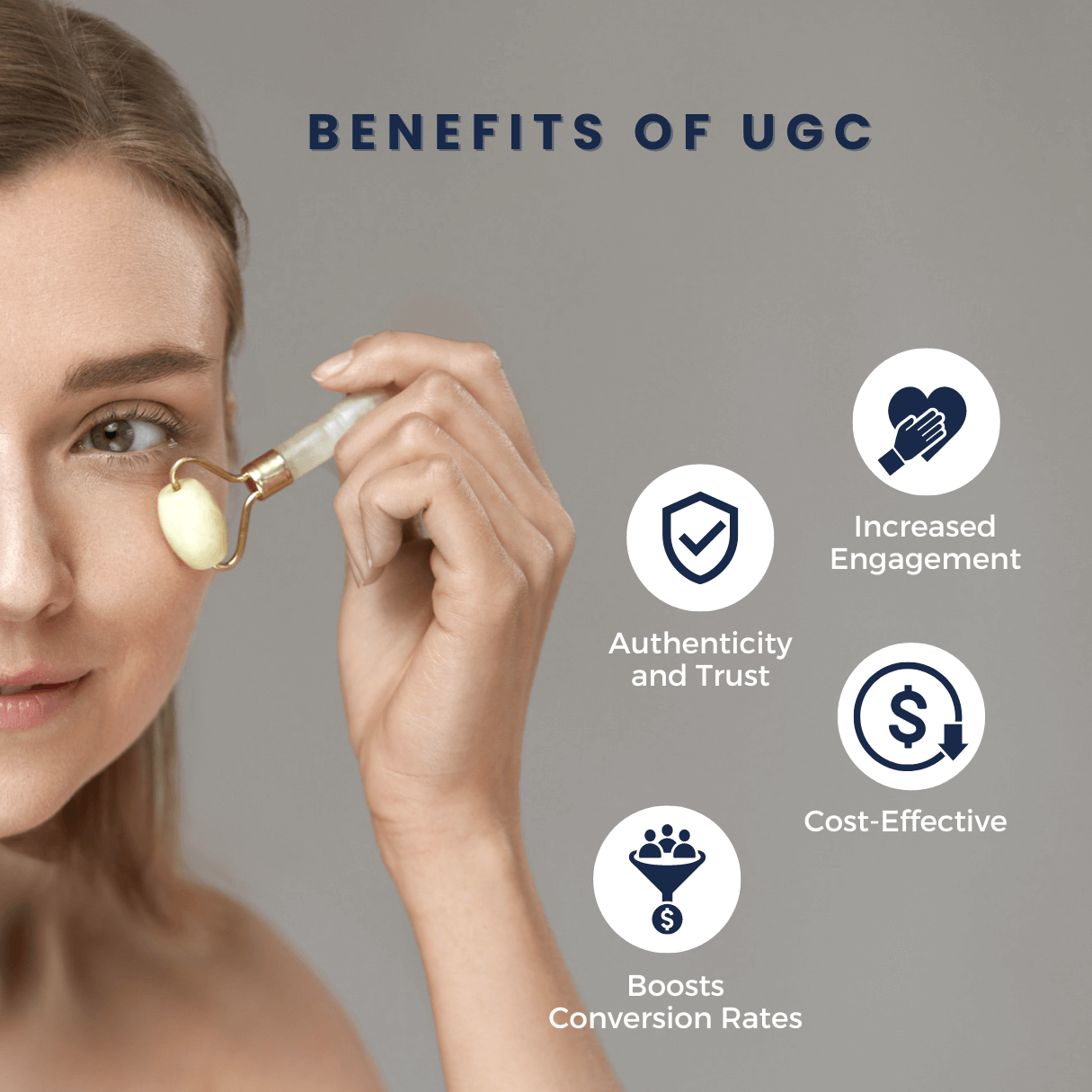 BENEFITS OF UGC

Increased Engagement

Authenticity and Trust

Cost-Effective

Boosts Conversion Rates