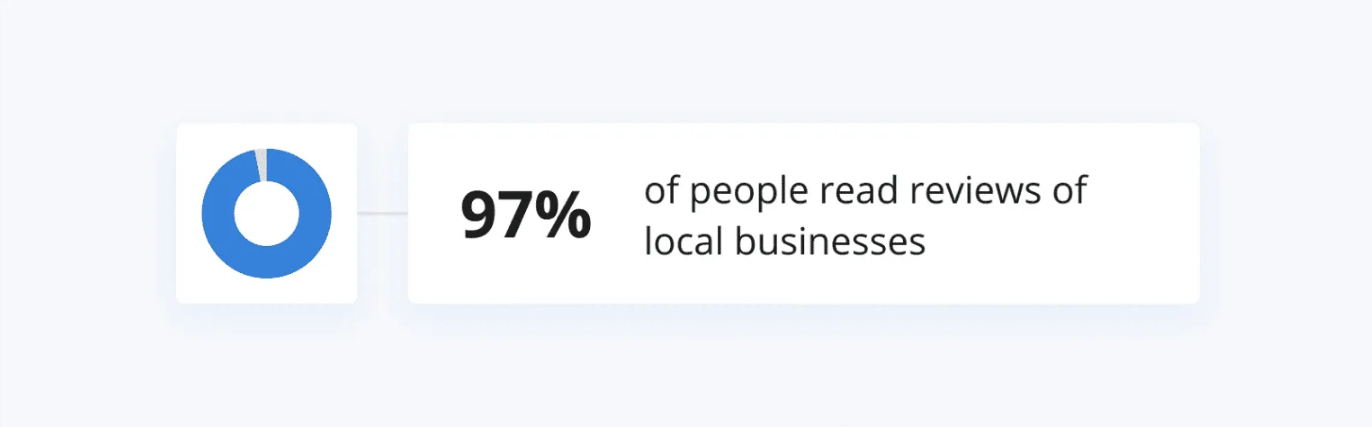 97%

of people read reviews of local businesses