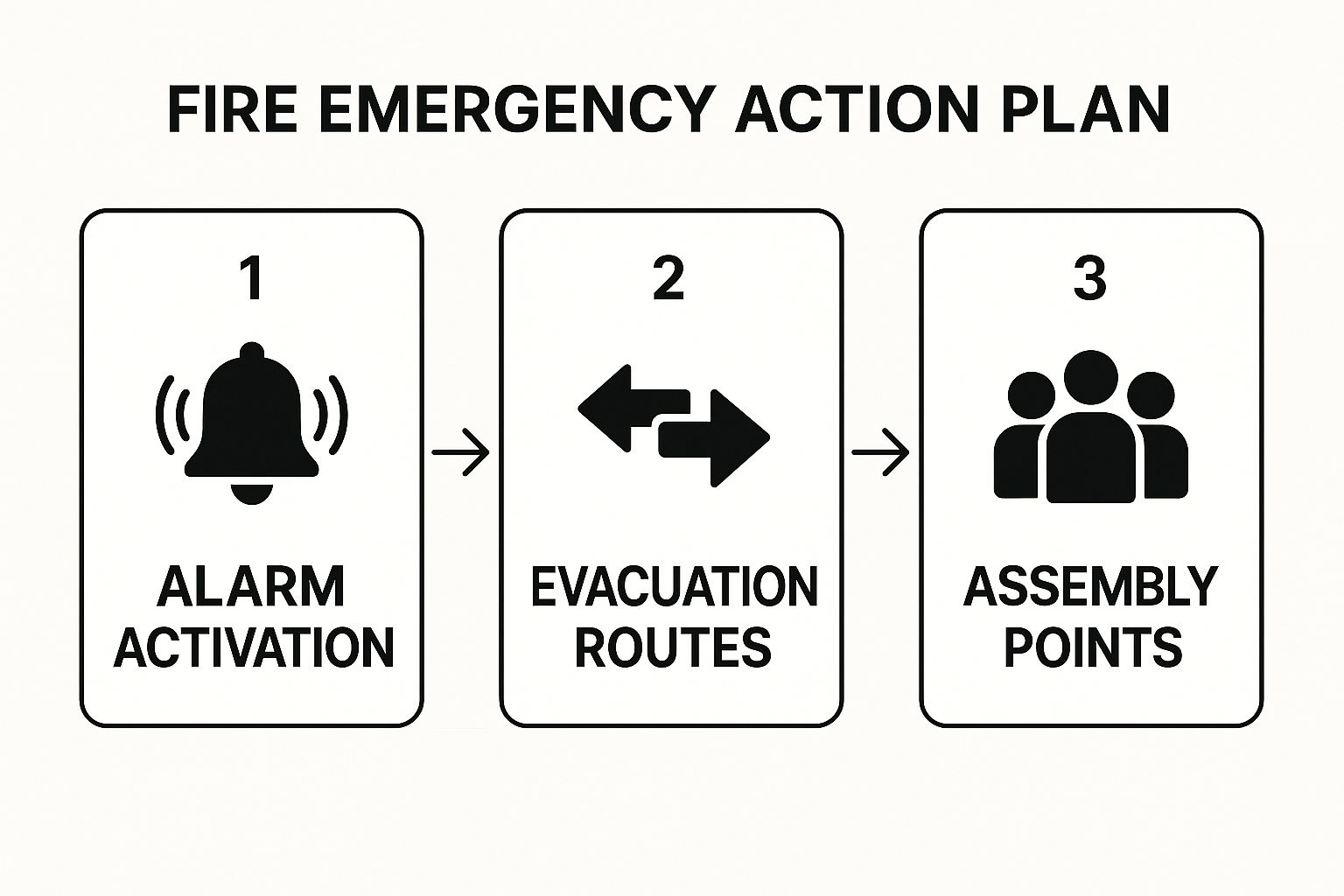 FIRE EMERGENCY ACTION PLAN

1

ALARM ACTIVATION

2

EVACUATION ROUTES

3

ASSEMBLY POINTS