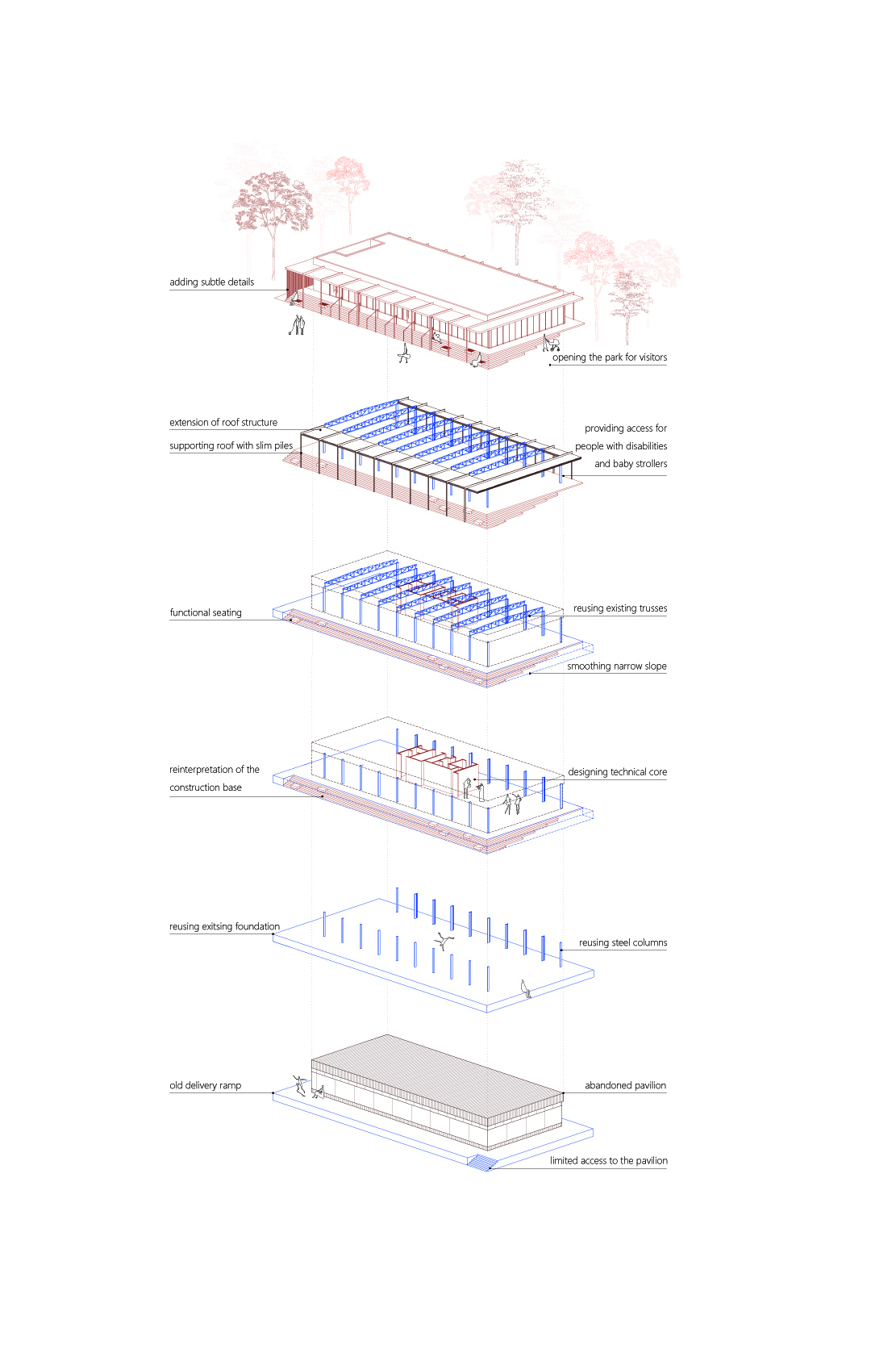 adding subtle details

opening the park for visitors

extension of roof structure

supporting roof with slim piles

providing access for people with disabilities and baby strollers

functional seating

reusing existing trusses

smoothing narrow slope

reinterpretation of the construction base

designing technical core

reusing exitsing foundation

reusing steel columns

old delivery ramp

abandoned pavilion

limited access to the pavilion