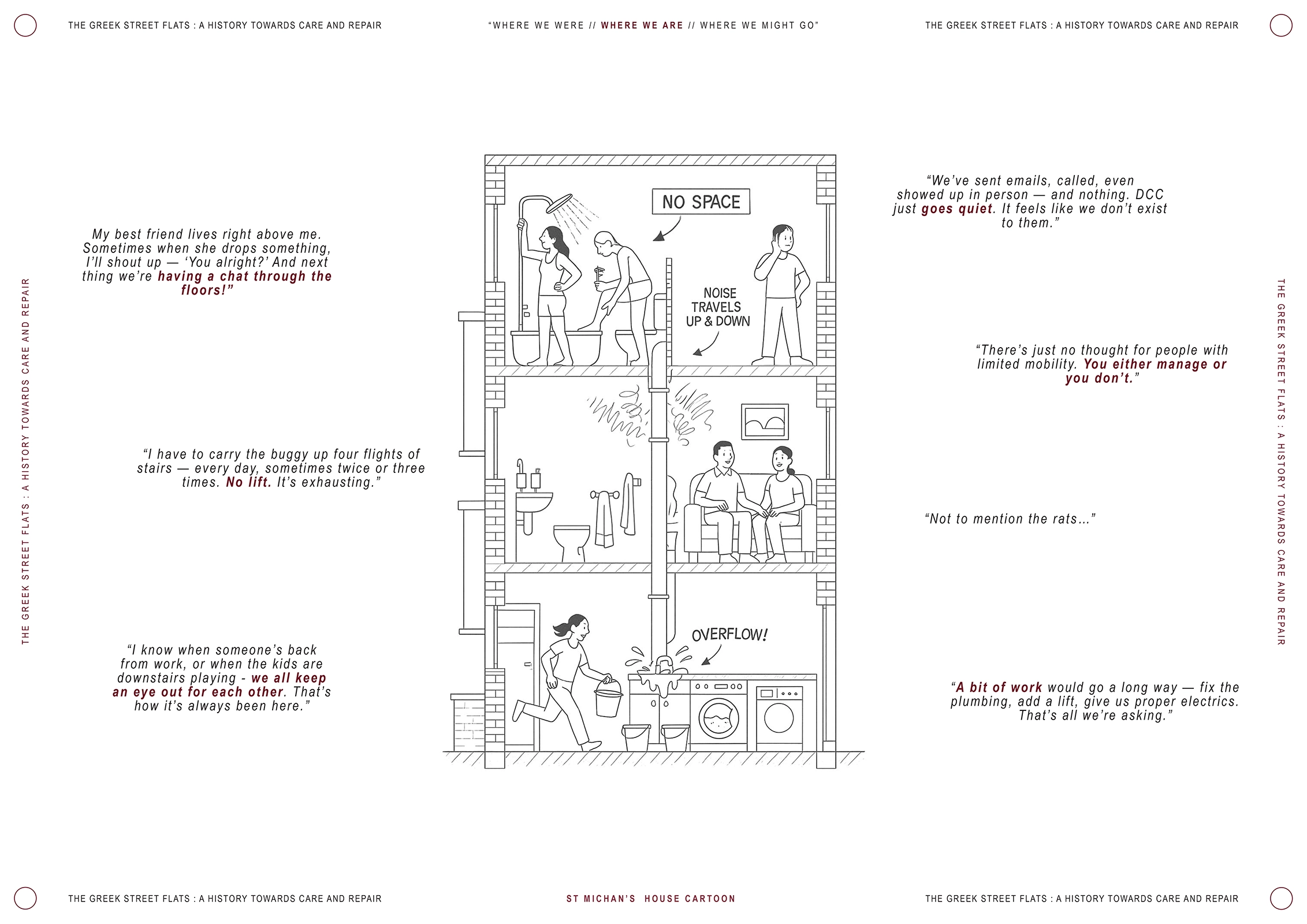 THE GREEK STREET FLATS : A HISTORY TOWARDS CARE AND REPAIR

"WHERE WE WERE // WHERE WE ARE // WHERE WE MIGHT GO"

THE GREEK STREET FLATS : A HISTORY TOWARDS CARE AND REPAIR

THE GREEK STREET FLATS : A HISTORY TOWARDS CARE AND REPAIR

My best friend lives right above me. Sometimes when she drops something, I'll shout up — 'You alright?' And next thing we're having a chat through the floors!"

"I have to carry the buggy up four flights of stairs — every day, sometimes twice or three times. No lift. It's exhausting."

"I know when someone's back from work, or when the kids are downstairs playing - we all keep an eye out for each other. That's how it's always been here."

NO SPACE

NOISE TRAVELS UP & DOWN

OVERFLOW!

"We've sent emails, called, even showed up in person — and nothing. DCC just goes quiet. It feels like we don't exist to them."

"There's just no thought for people with limited mobility. You either manage or you don't."

"Not to mention the rats..."

"A bit of work would go a long way — fix the plumbing, add a lift, give us proper electrics. That's all we're asking."

THE GREEK STREET FLATS : A HISTORY TOWARDS CARE AND REPAIR

THE GREEK STREET FLATS : A HISTORY TOWARDS CARE AND REPAIR

ST MICHAN'S HOUSE CARTOON

THE GREEK STREET FLATS : A HISTORY TOWARDS CARE AND REPAIR