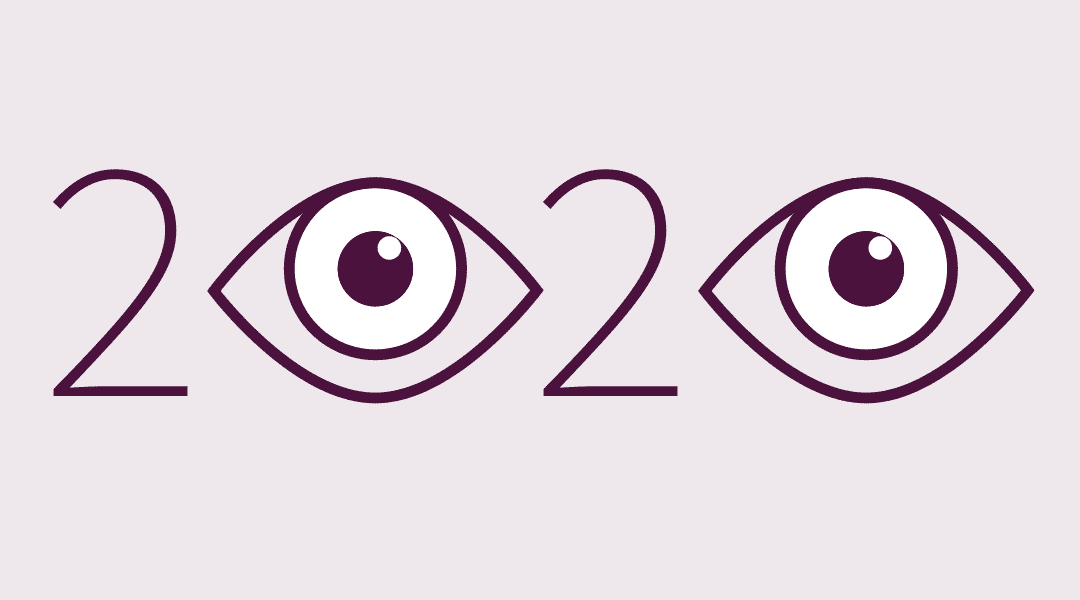 2020