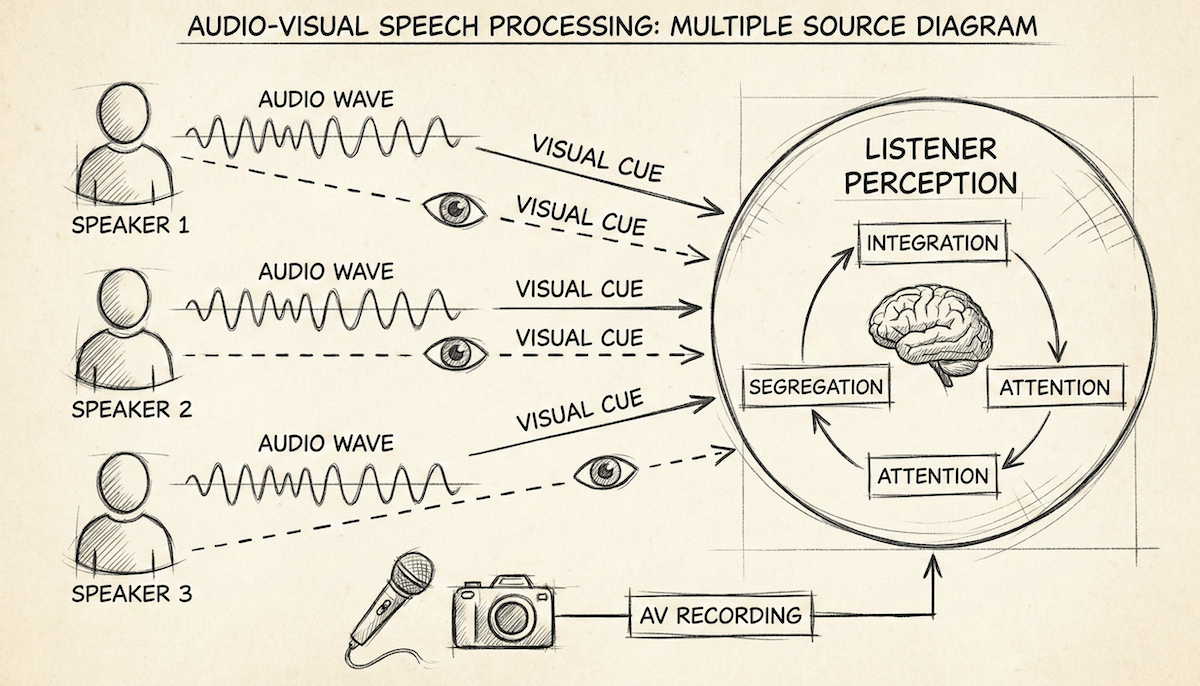 AUDIO-VISUAL SPEECH PROCESSING: MULTIPLE SOURCE DIAGRAM

AUDIO WAVE
VISUAL CUE
VISUAL CUE
SPEAKER 1

AUDIO WAVE
VISUAL CUE
VISUAL CUE
SPEAKER 2

AUDIO WAVE
VISUAL CUE
SPEAKER 3

LISTENER PERCEPTION
INTEGRATION
ATTENTION
ATTENTION
SEGREGATION

AV RECORDING