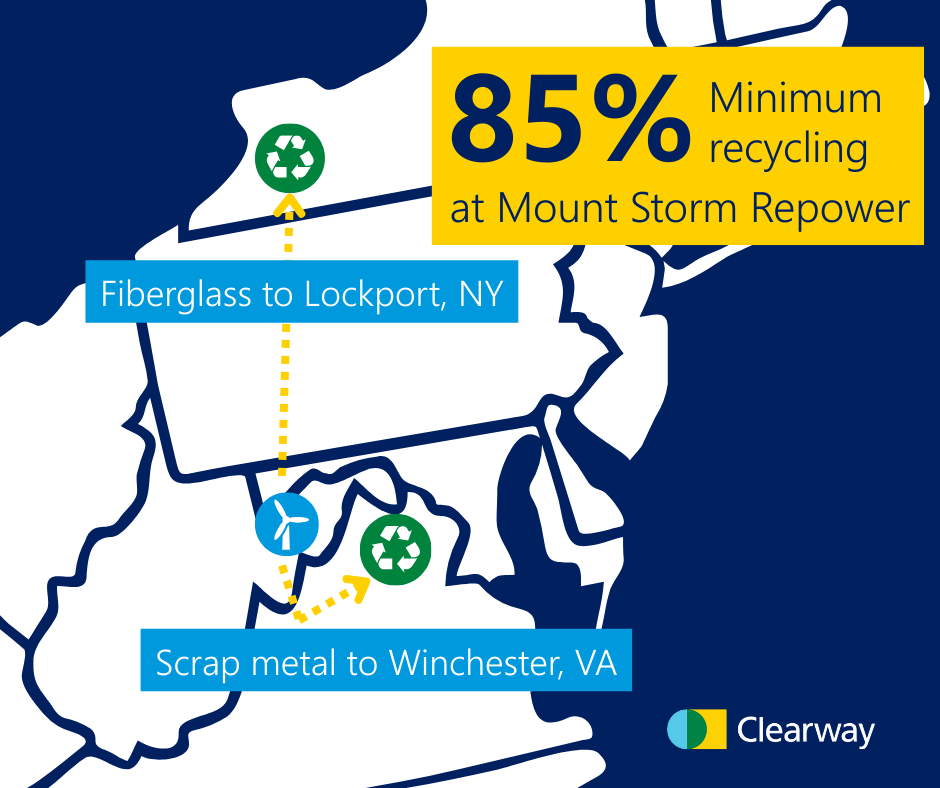 85% Minimum recycling at Mount Storm Repower

Fiberglass to Lockport, NY

Scrap metal to Winchester, VA

Clearway