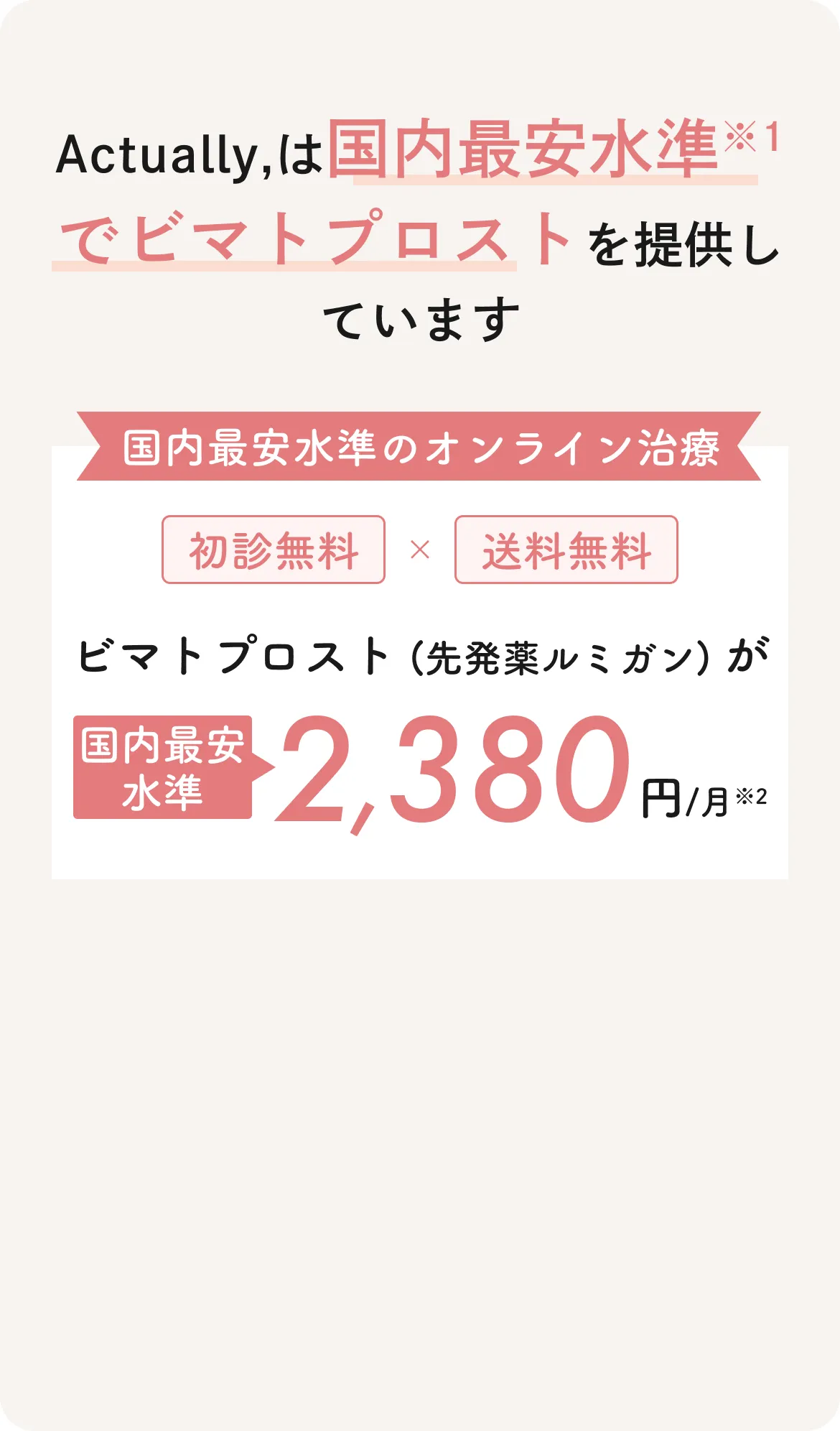 Actually,は国内最安水準※1でビマトプロストを提供しています

国内最安水準のオンライン治療

初診無料 × 送料無料

ビマトプロスト（先発薬ルミガン）が

国内最安水準 2,380円/月※2