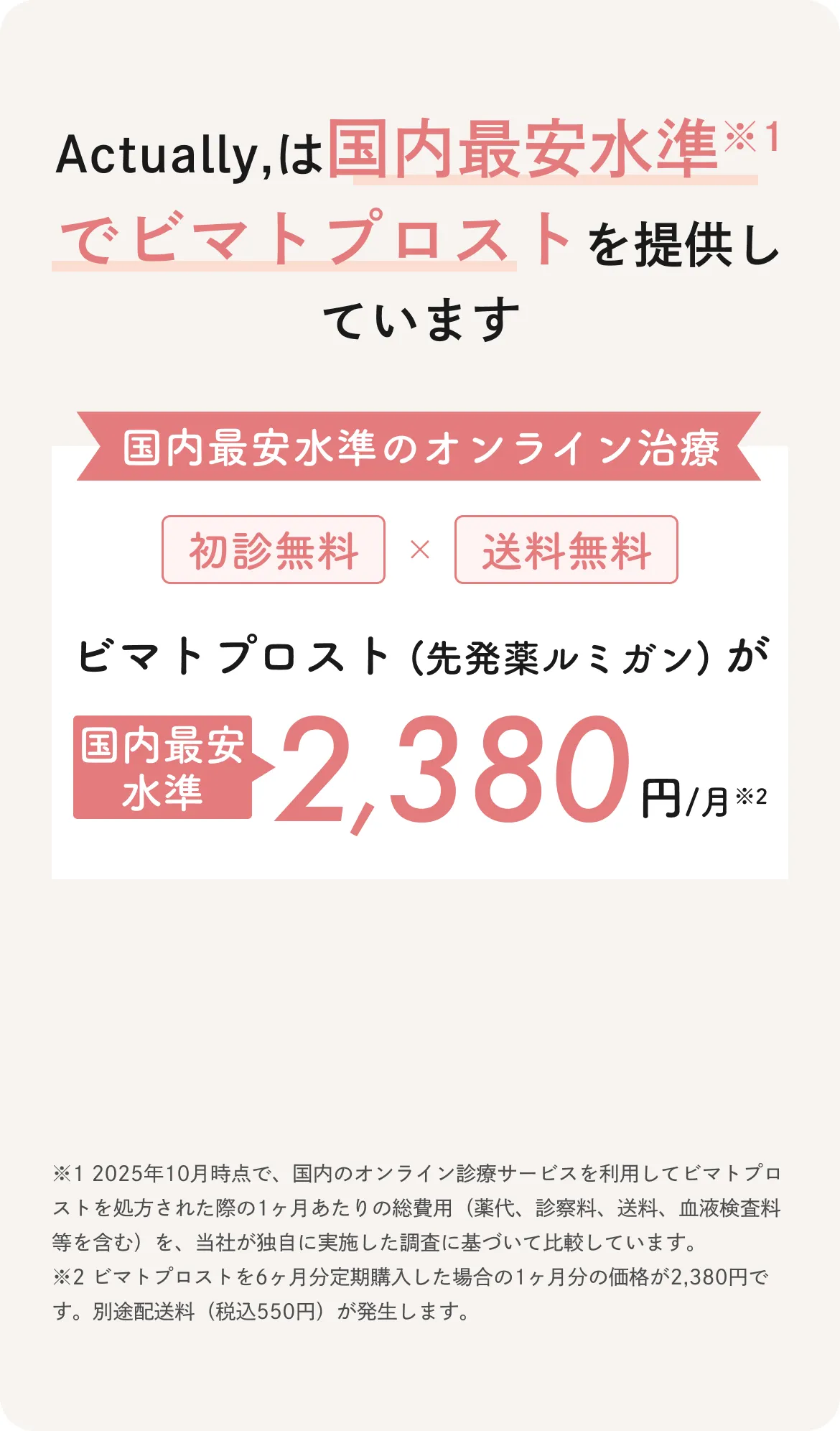 Actually,は国内最安水準※1でビマトプロストを提供しています

国内最安水準のオンライン治療

初診無料 × 送料無料

ビマトプロスト（先発薬ルミガン）が

国内最安水準 2,380円/月※2

※1 2025年10月時点で、国内のオンライン診療サービスを利用してビマトプロストを処方された際の1ヶ月あたりの総費用（薬代、診察料、送料、血液検査料等を含む）を、当社が独自に実施した調査に基づいて比較しています。
※2 ビマトプロストを6ヶ月分定期購入した場合の1ヶ月分の価格が2,380円です。別途配送料（税込550円）が発生します。