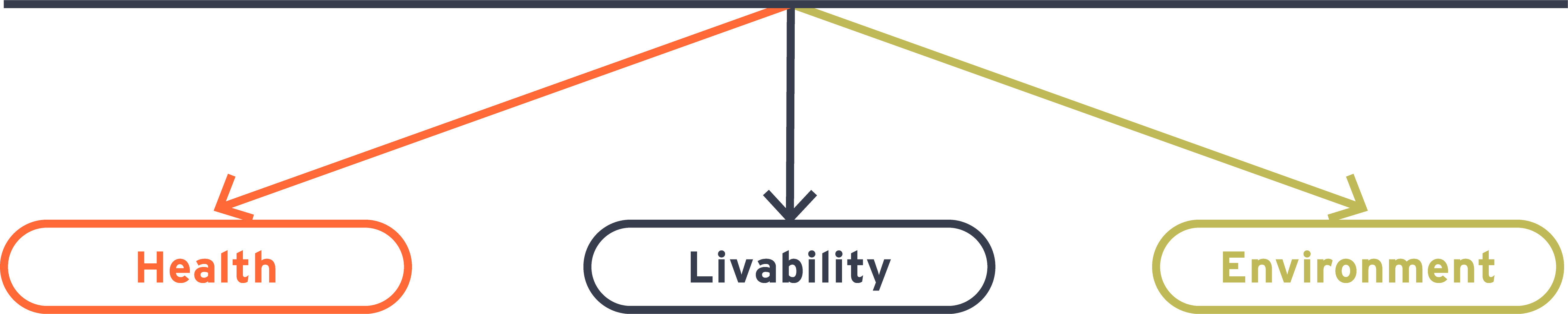 Health

Livability

Environment