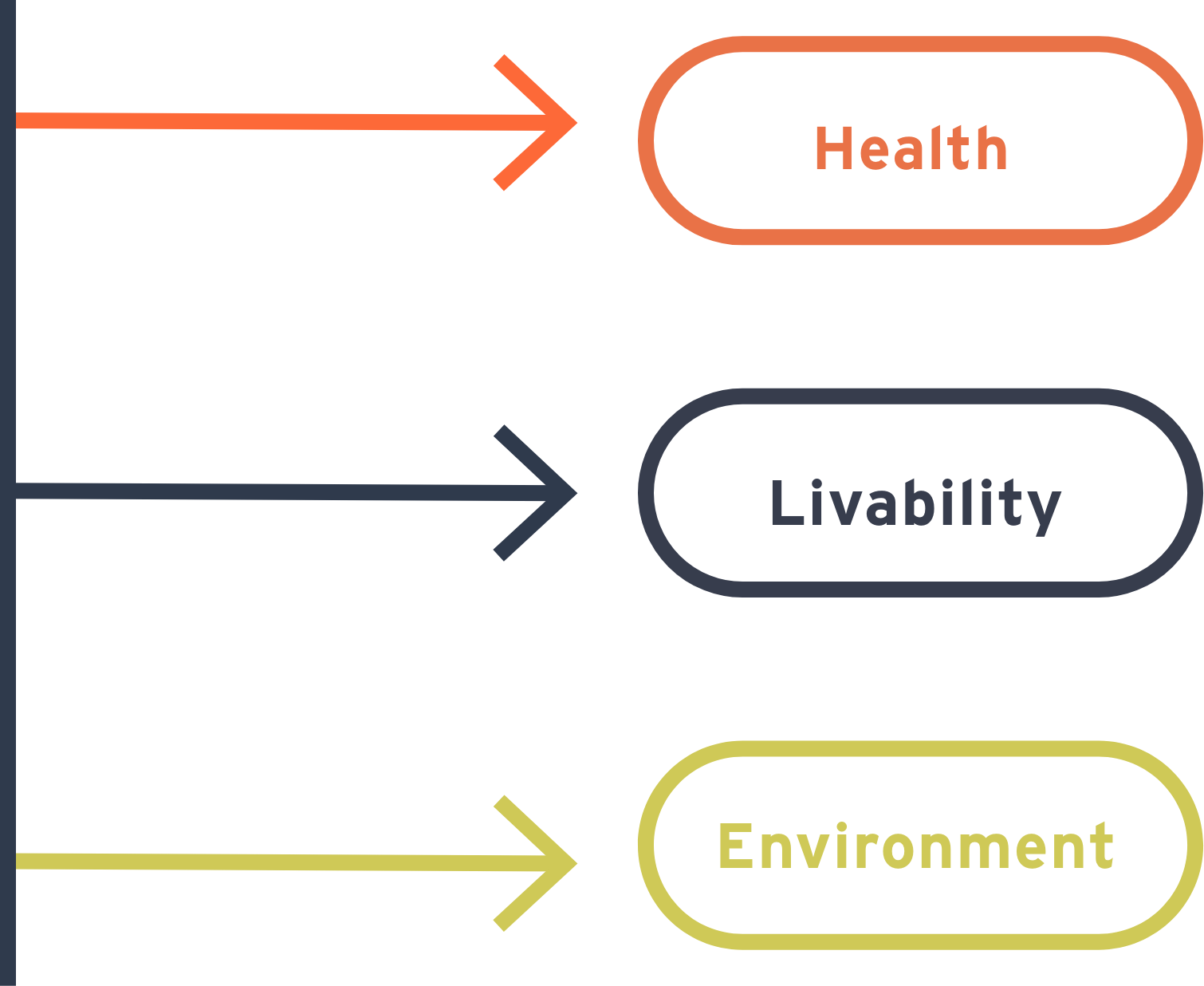 Health

Livability

Environment