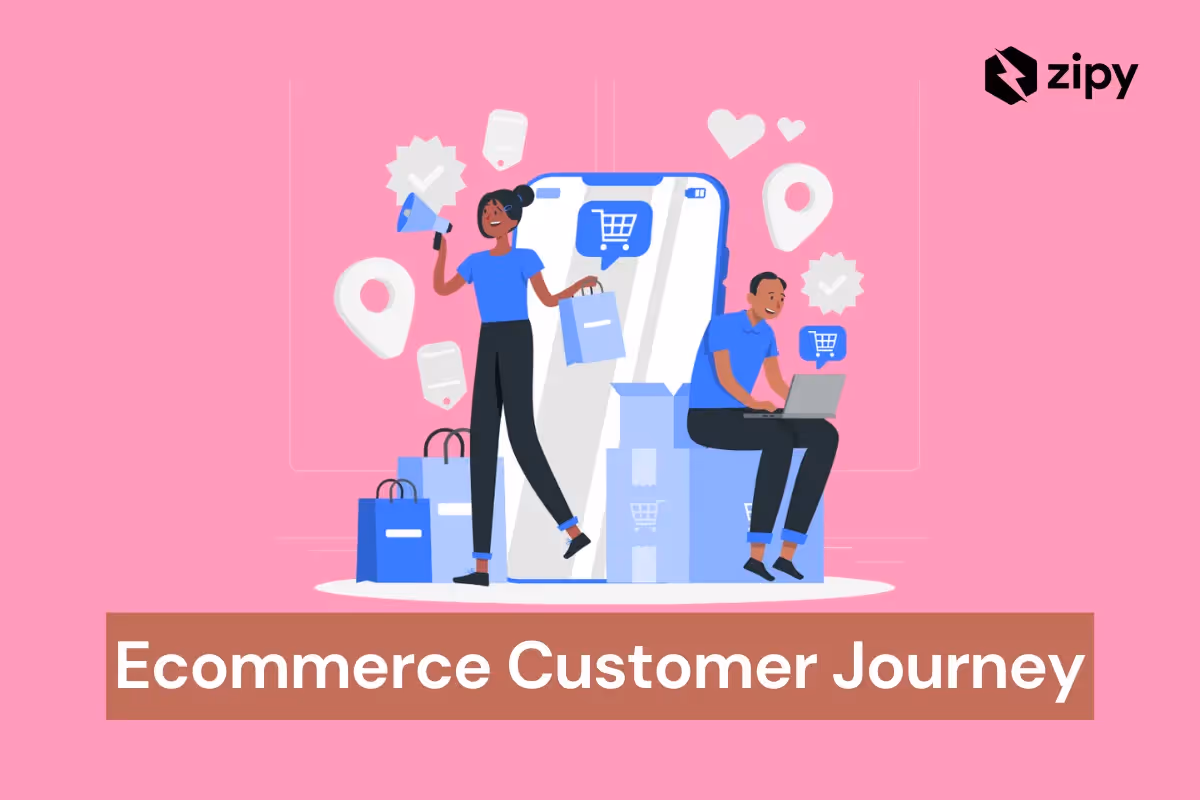 zipy

Ecommerce Customer Journey