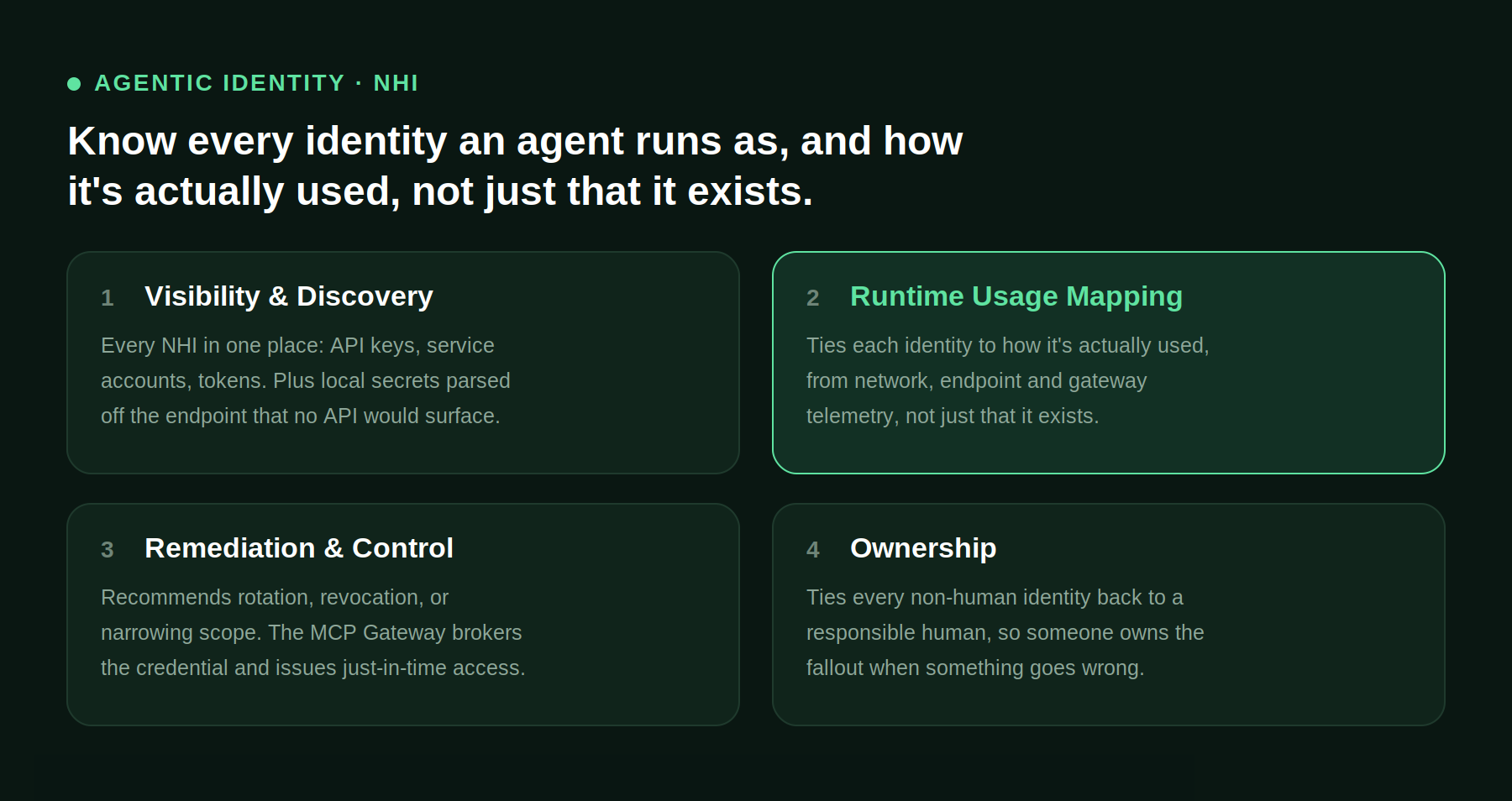 AGENTIC IDENTITY · NHI

Know every identity an agent runs as, and how it's actually used, not just that it exists.

1 Visibility & Discovery

Every NHI in one place: API keys, service accounts, tokens. Plus local secrets parsed off the endpoint that no API would surface.

2 Runtime Usage Mapping

Ties each identity to how it's actually used, from network, endpoint and gateway telemetry, not just that it exists.

3 Remediation & Control

Recommends rotation, revocation, or narrowing scope. The MCP Gateway brokers the credential and issues just-in-time access.

4 Ownership

Ties every non-human identity back to a responsible human, so someone owns the fallout when something goes wrong.