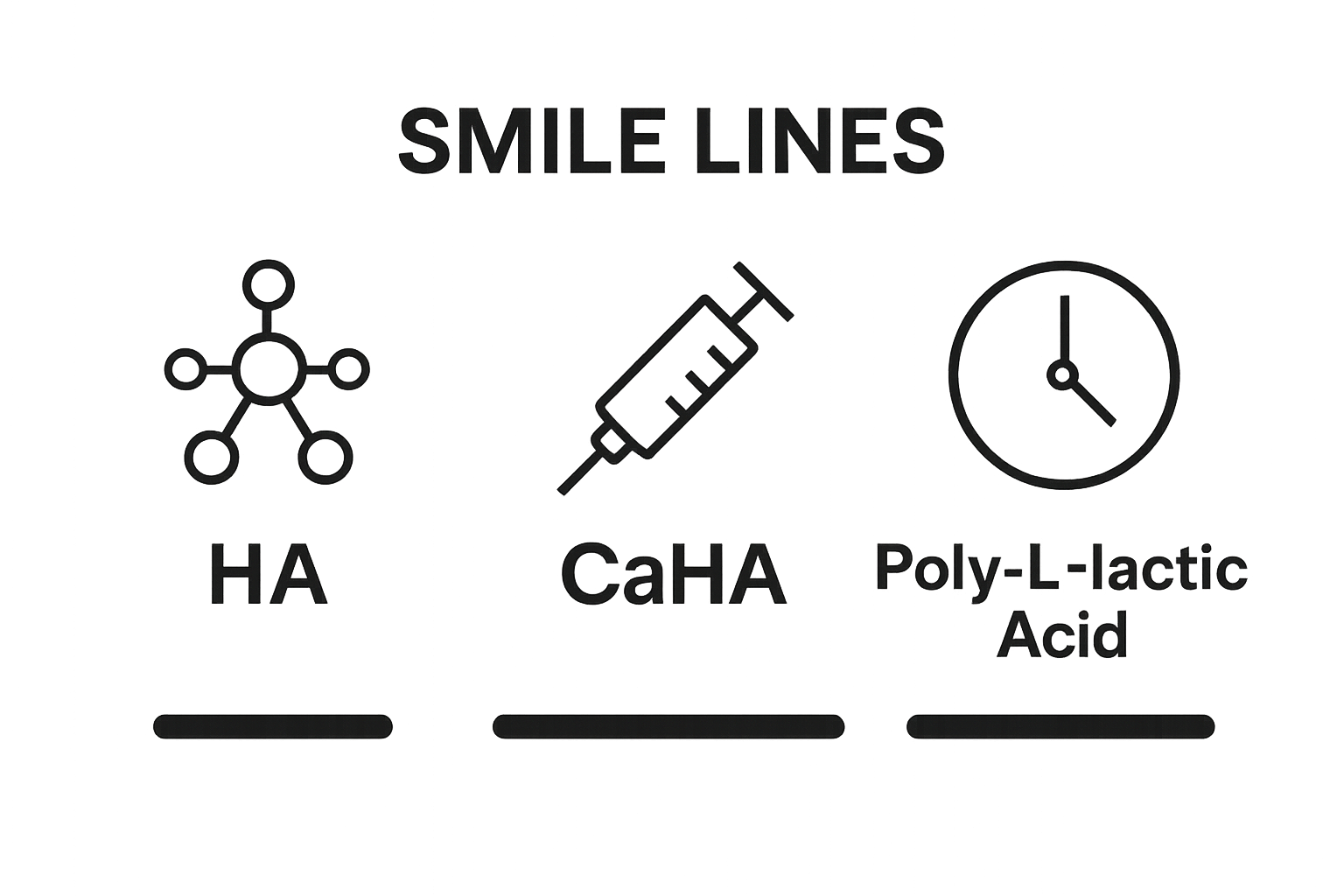 SMILE LINES

HA

CaHA

Poly-L-lactic Acid