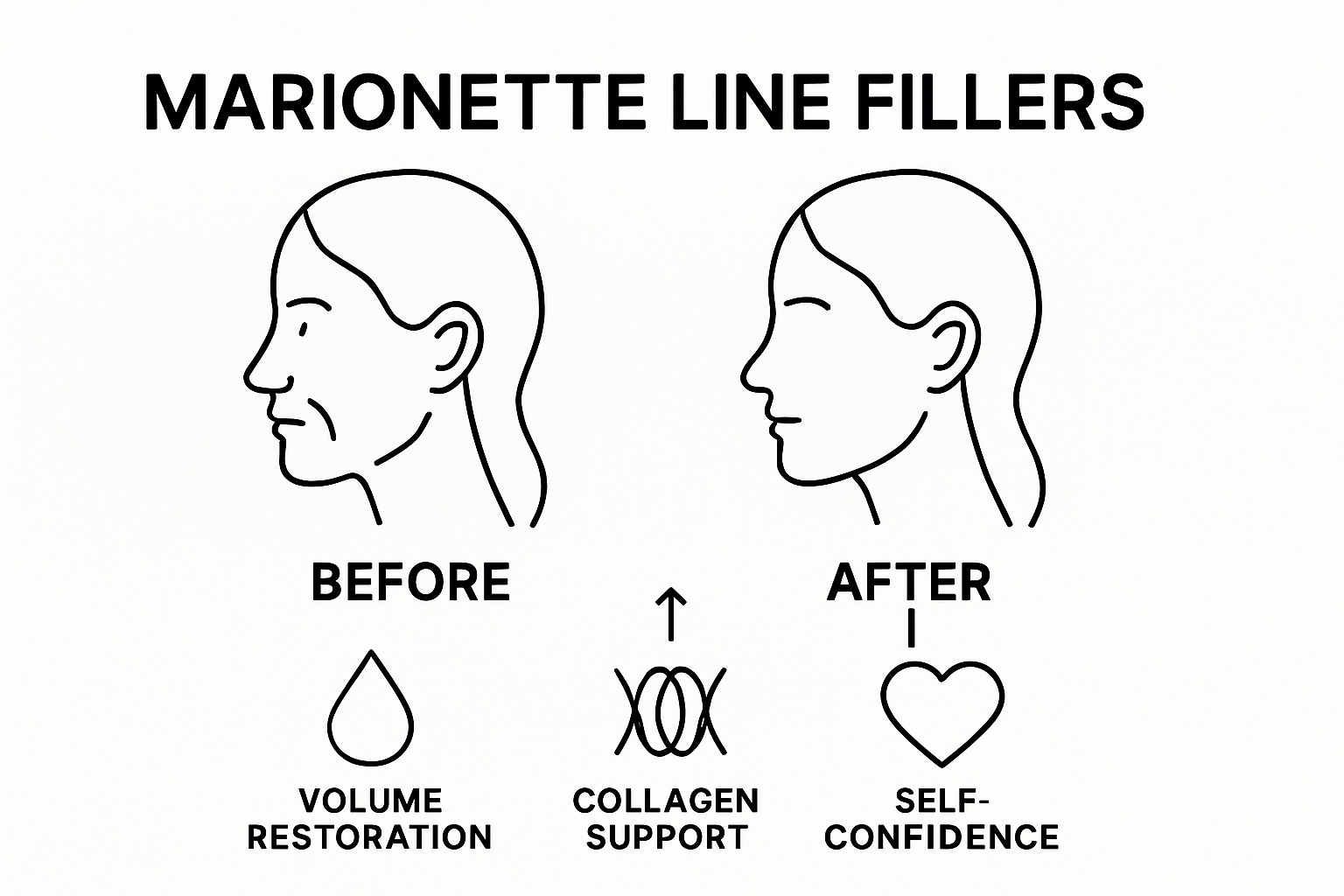 MARIONETTE LINE FILLERS

BEFORE

AFTER

VOLUME RESTORATION

COLLAGEN SUPPORT

SELF-CONFIDENCE