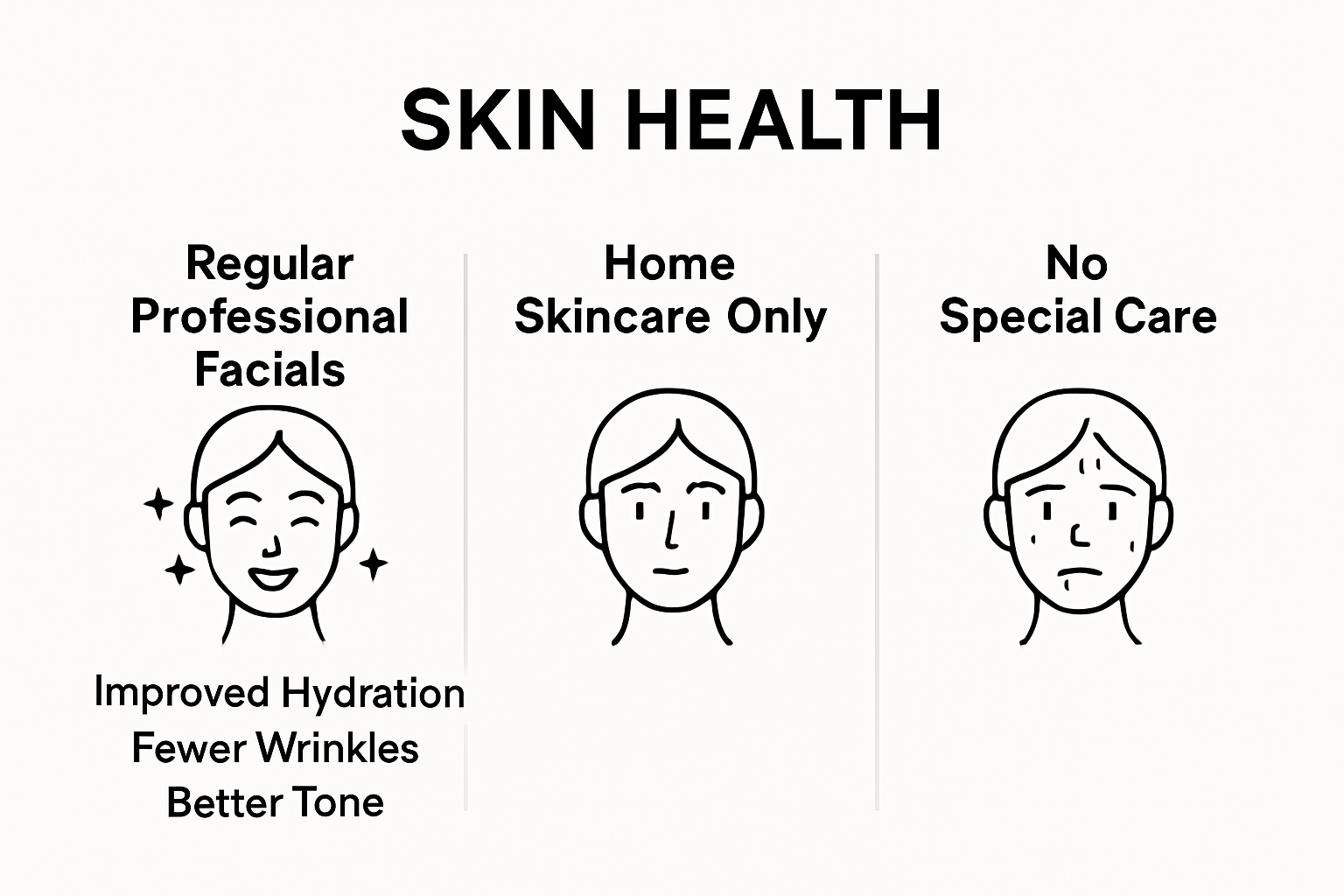 SKIN HEALTH

Regular Professional Facials

Improved Hydration
Fewer Wrinkles
Better Tone

Home Skincare Only

No Special Care