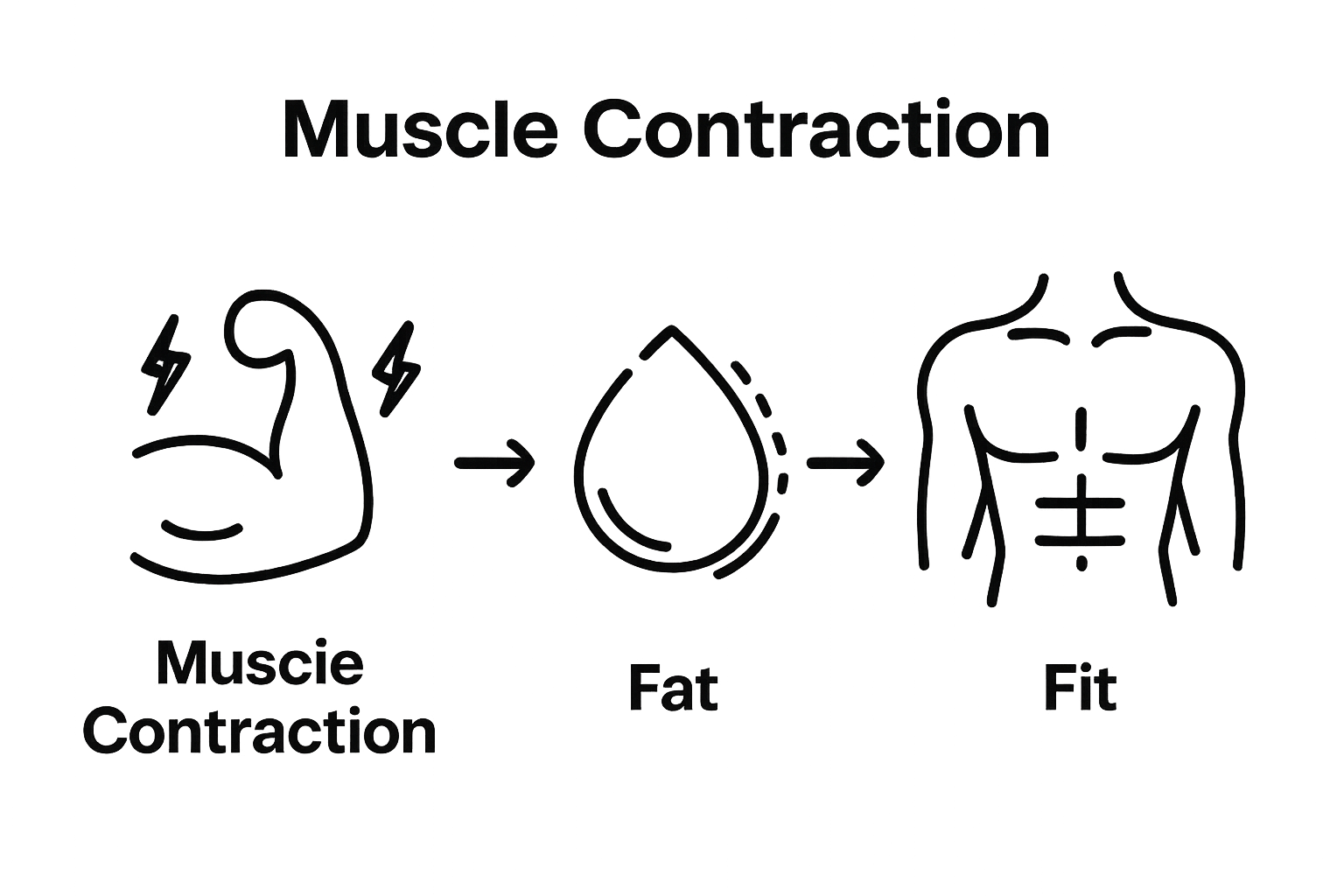 Muscle Contraction

Muscie Contraction

Fat

Fit