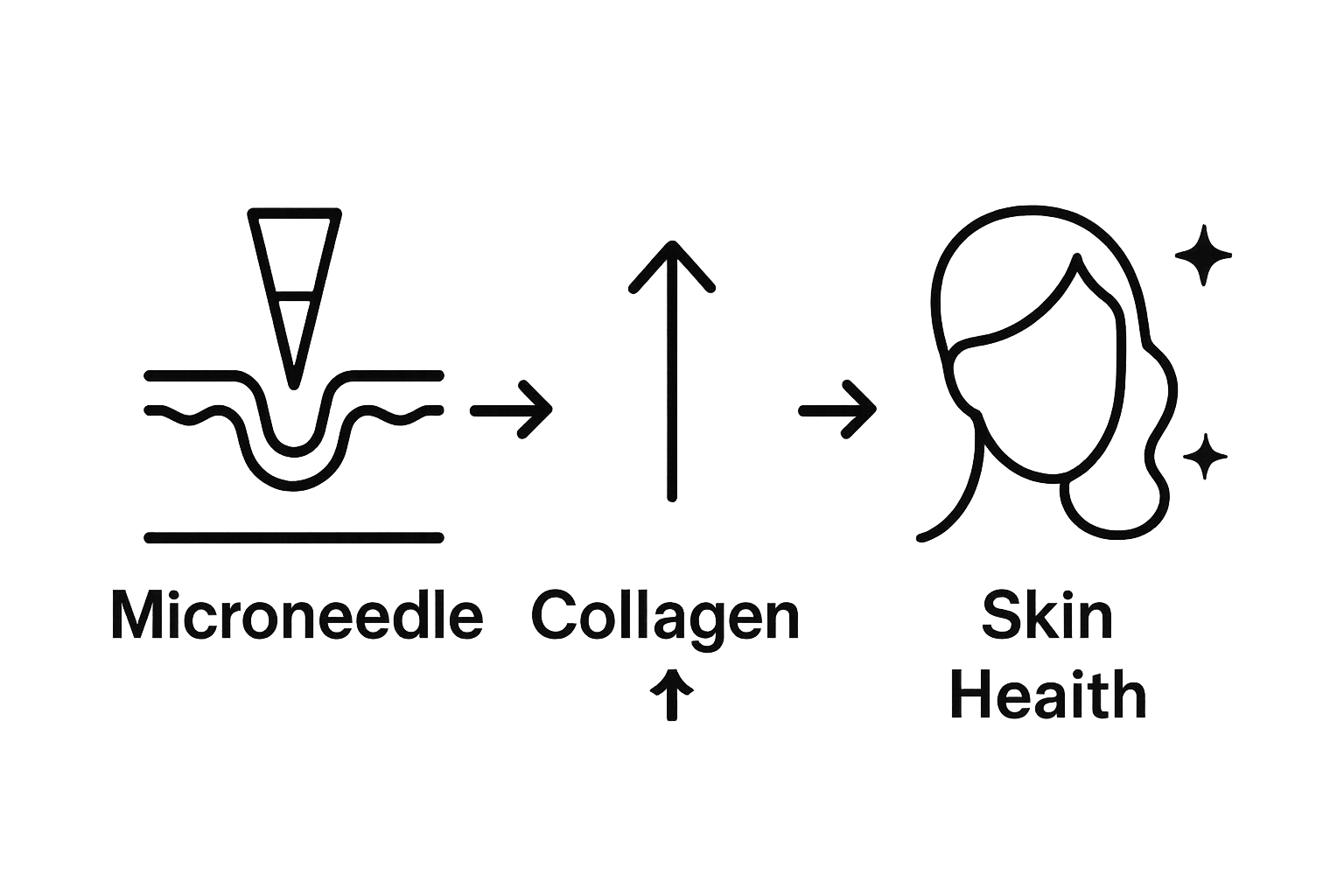 Microneedle Collagen

Skin
Heaith