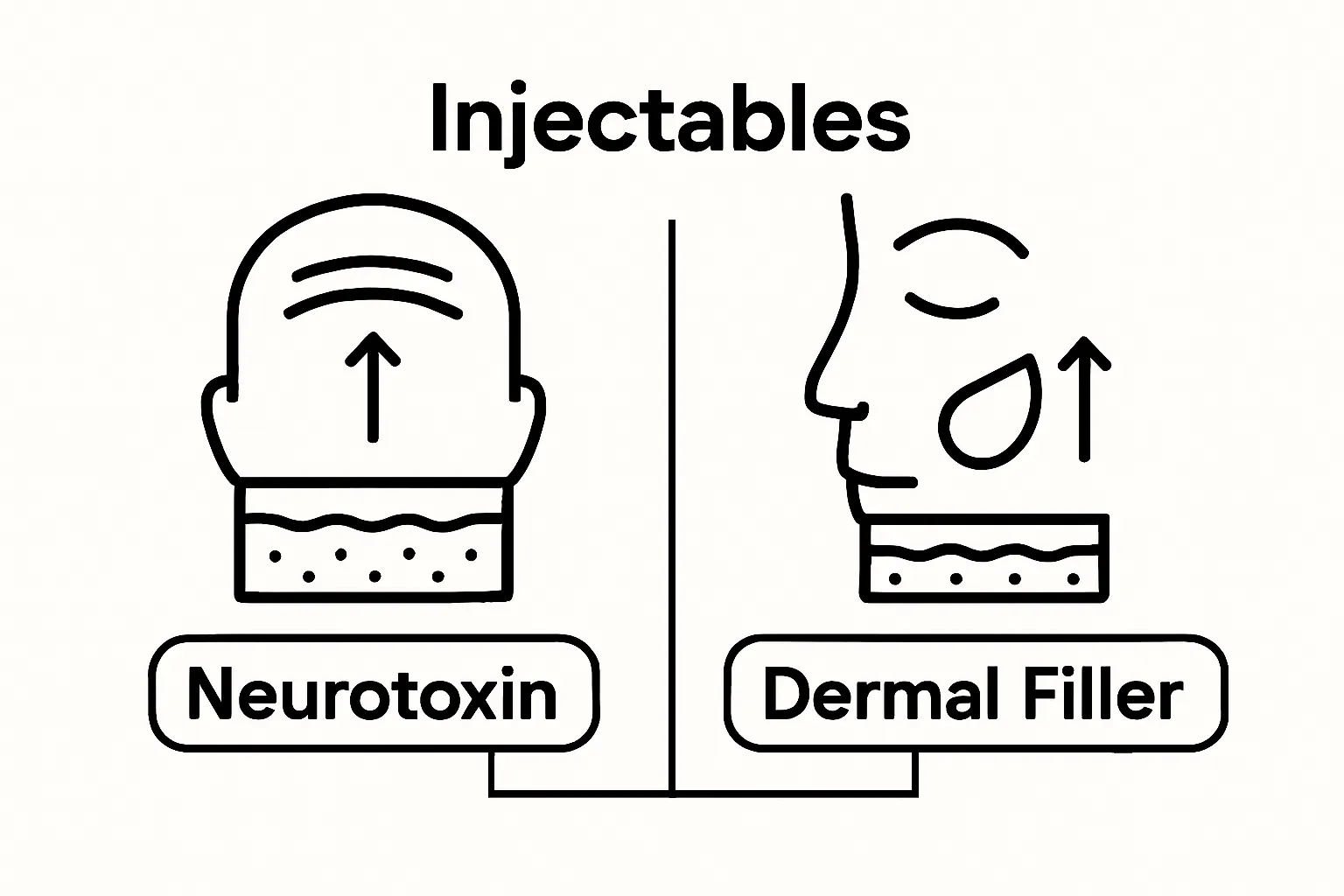 Injectables

Neurotoxin

Dermal Filler