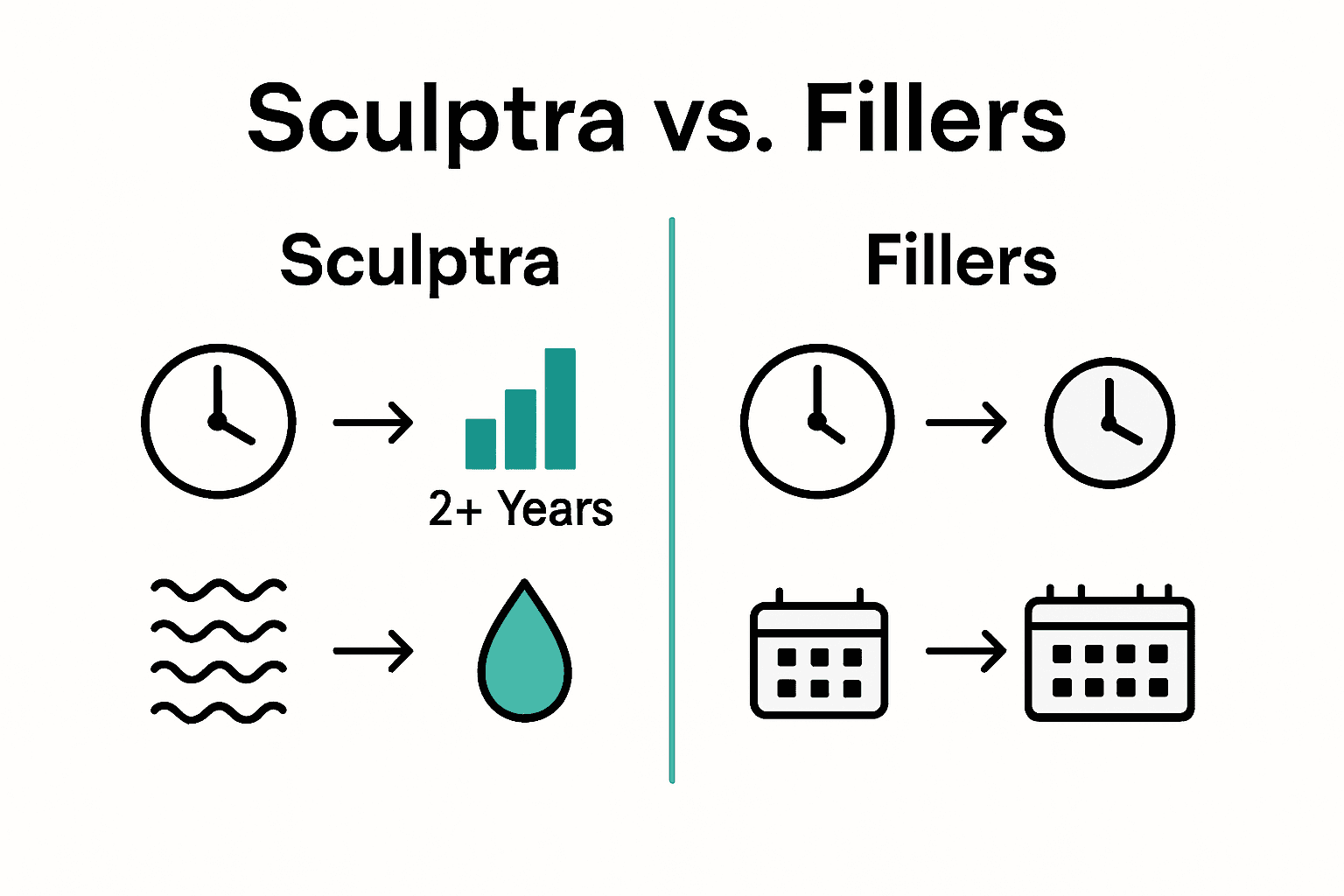 Sculptra vs. Fillers

Sculptra

2+ Years

Fillers