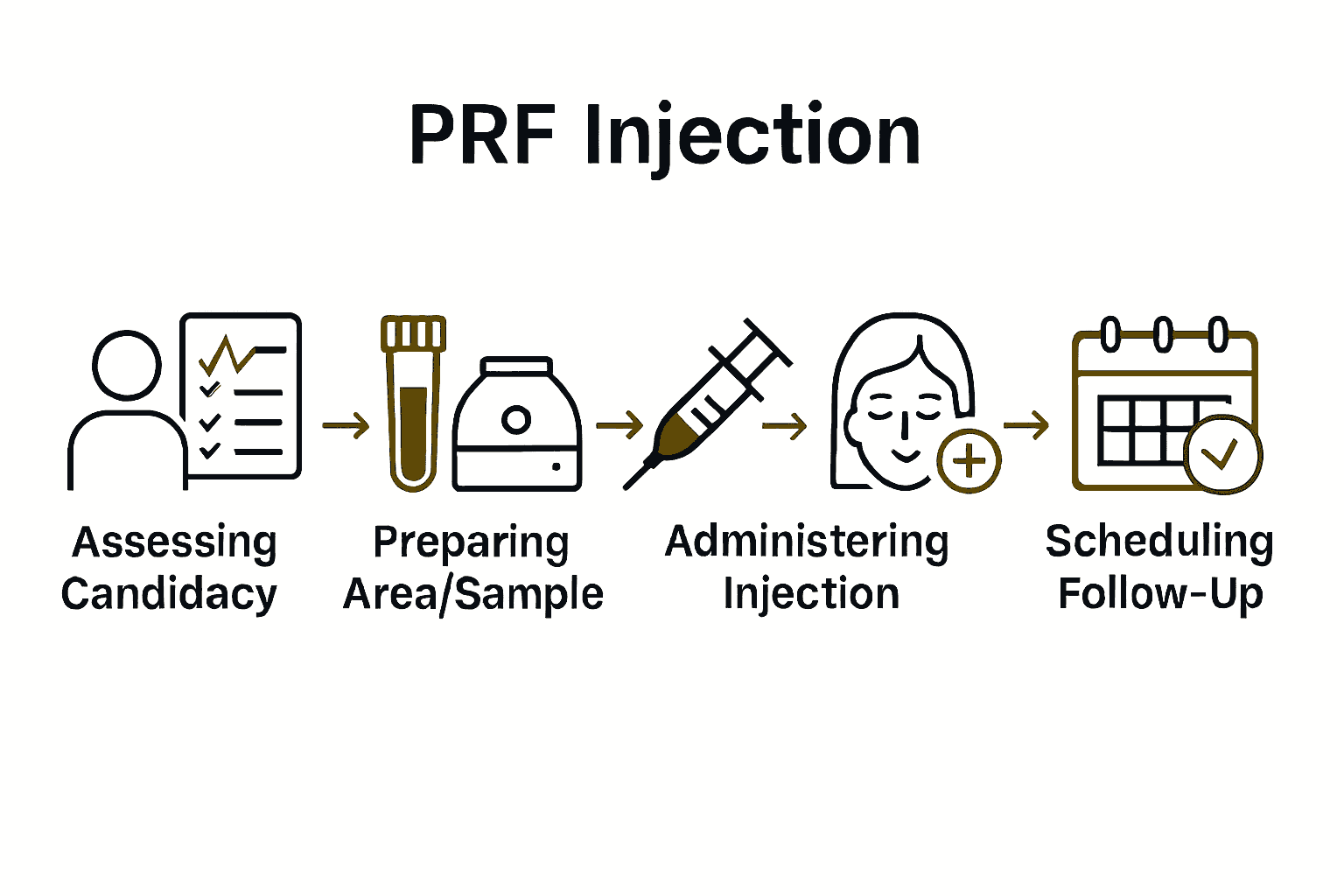 PRF Injection

Assessing Candidacy

Preparing Area/Sample

Administering Injection

Scheduling Follow-Up