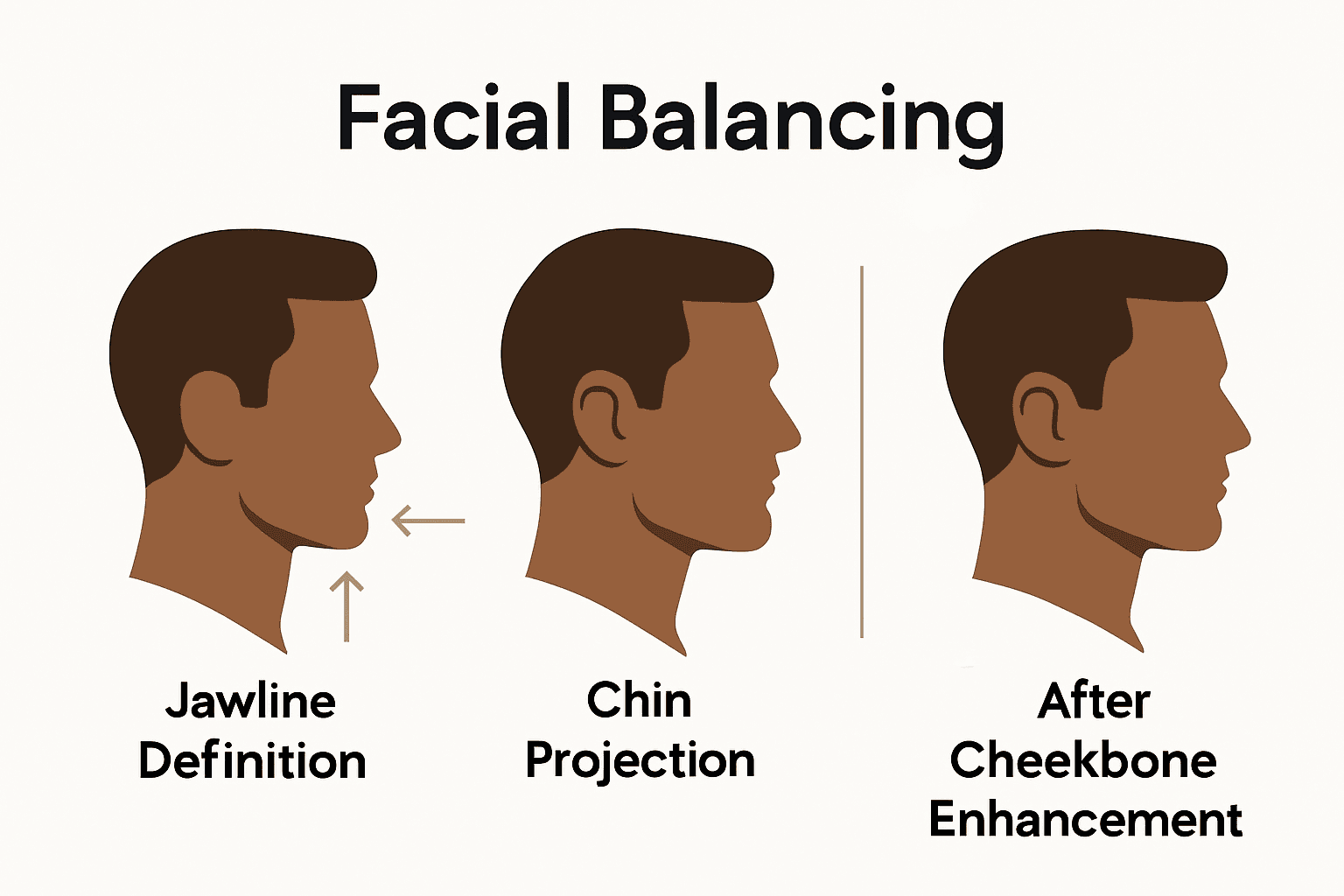 Facial Balancing

Jawline Definition

Chin Projection

After Cheekbone Enhancement