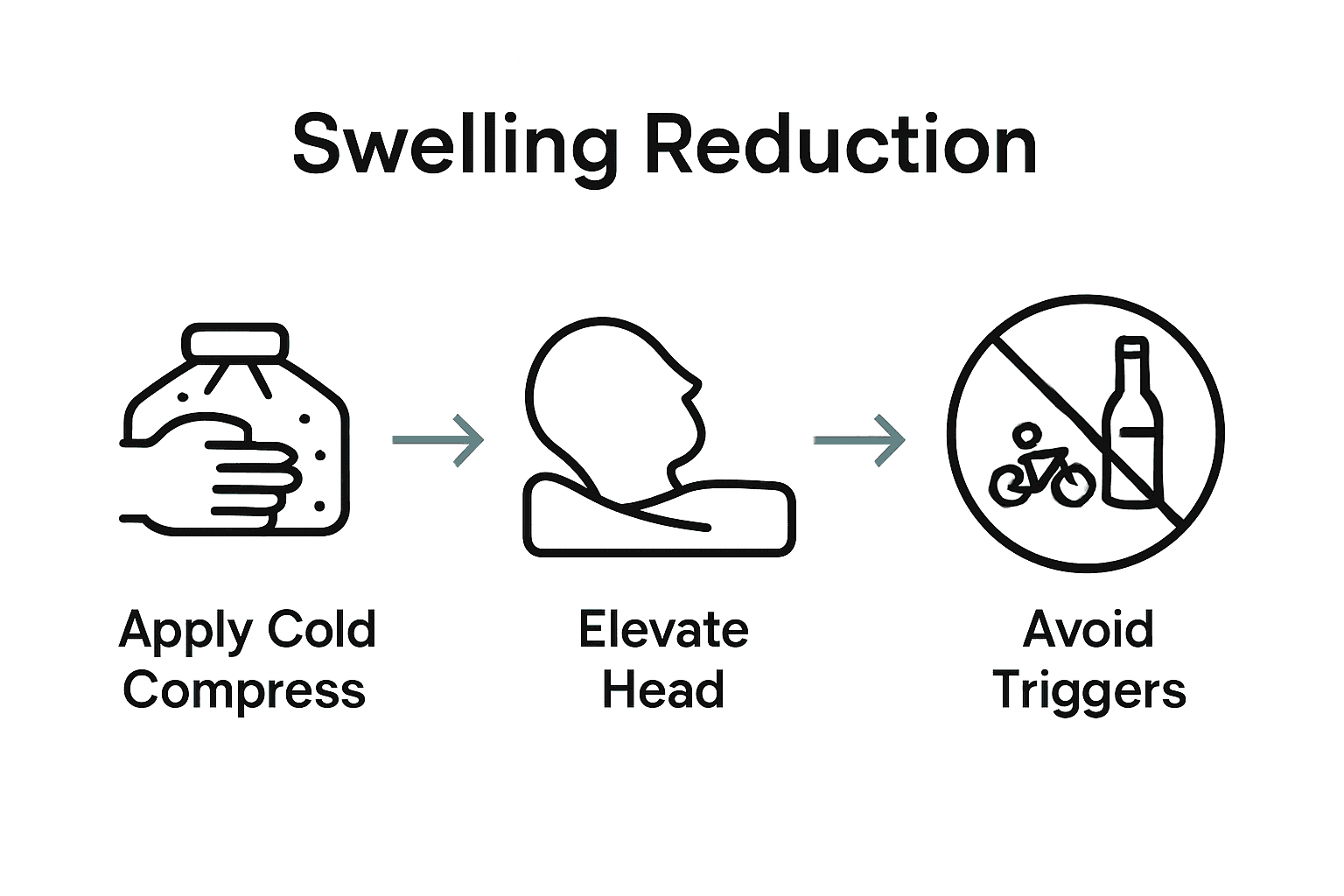 Swelling Reduction

Apply Cold Compress

Elevate Head

Avoid Triggers