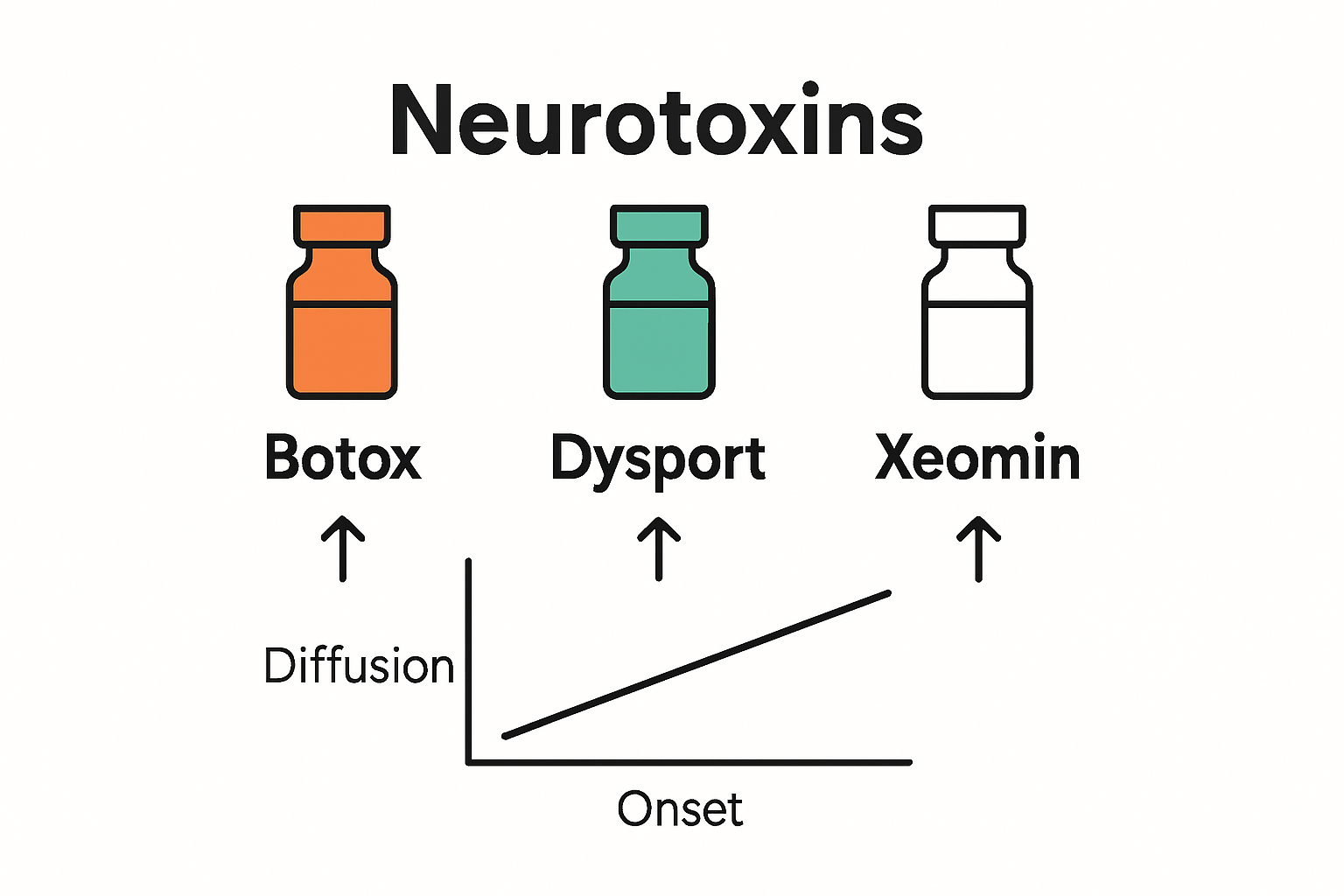 Neurotoxins

Botox

Dysport

Xeomin

Diffusion

Onset