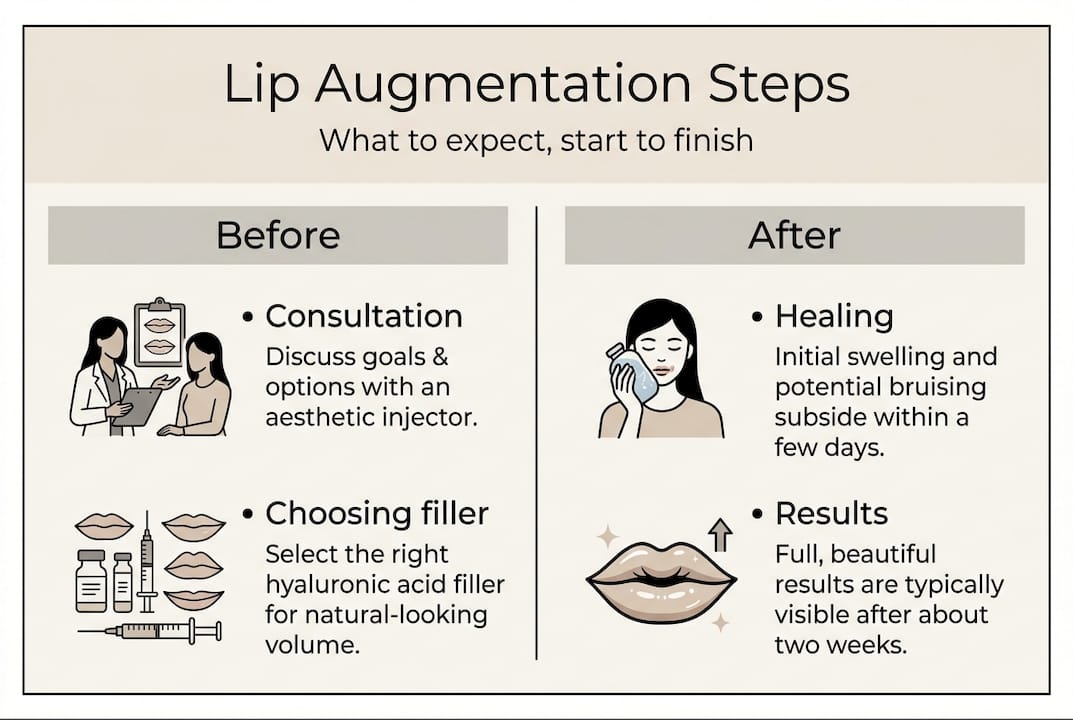 Lip Augmentation Steps

What to expect, start to finish

Before

• Consultation
Discuss goals & options with an aesthetic injector.

• Choosing filler
Select the right hyaluronic acid filler for natural-looking volume.

After

• Healing
Initial swelling and potential bruising subside within a few days.

• Results
Full, beautiful results are typically visible after about two weeks.