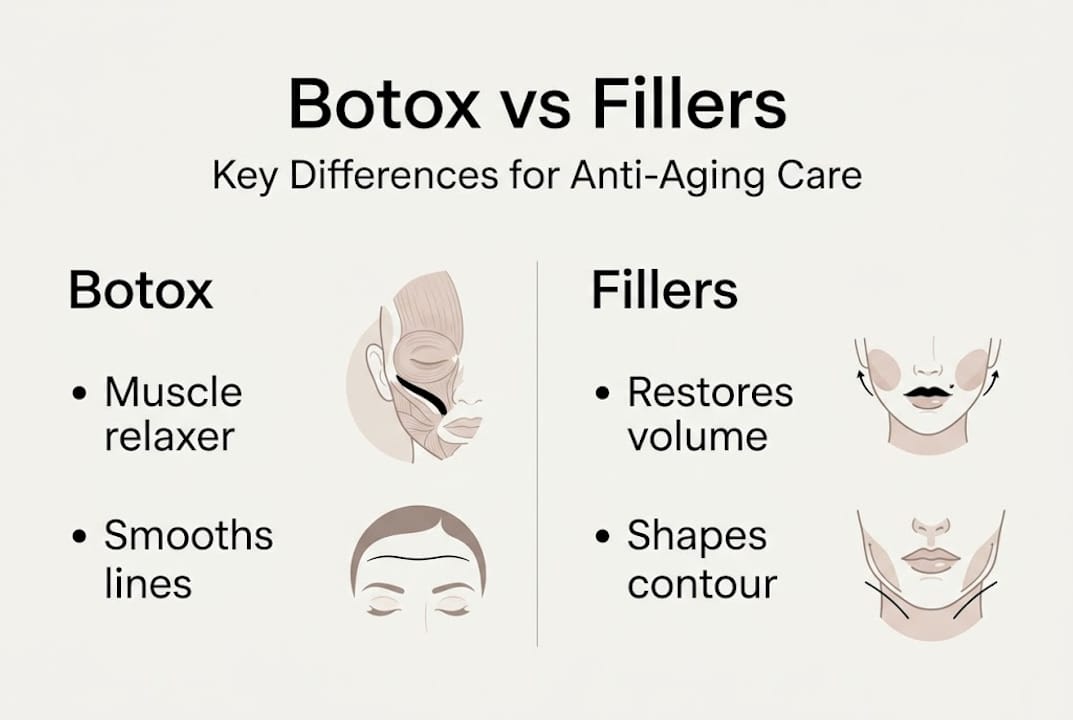 Botox vs Fillers

Key Differences for Anti-Aging Care

Botox

• Muscle relaxer

• Smooths lines

Fillers

• Restores volume

• Shapes contour