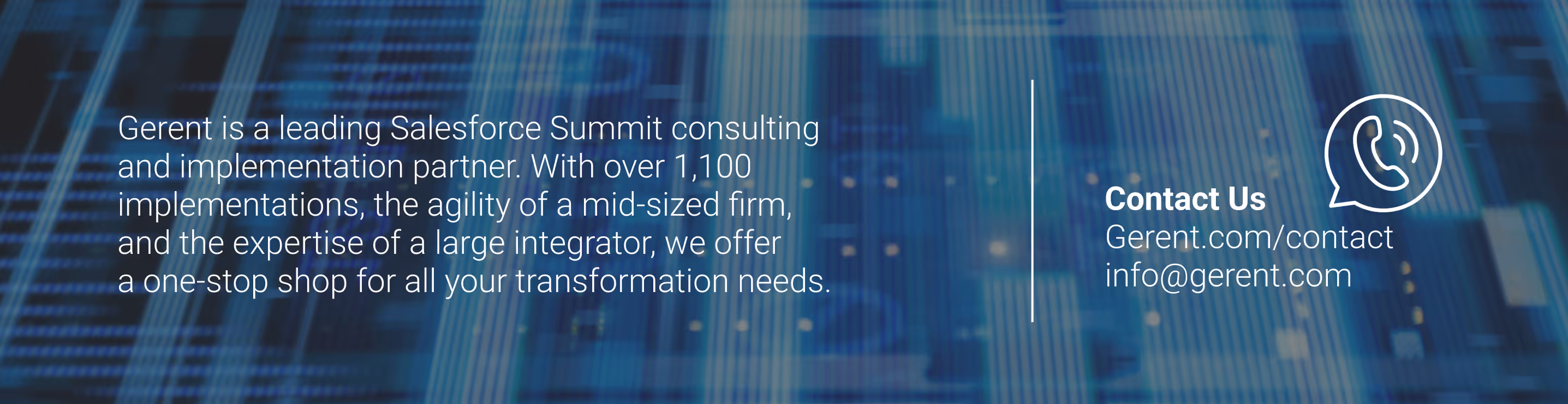 Gerent is a leading Salesforce Summit consulting and implementation partner. With over 1,100 implementations, the agility of a mid-sized firm, and the expertise of a large integrator, we offer a one-stop shop for all your transformation needs.

Contact Us
Gerent.com/contact
info@gerent.com