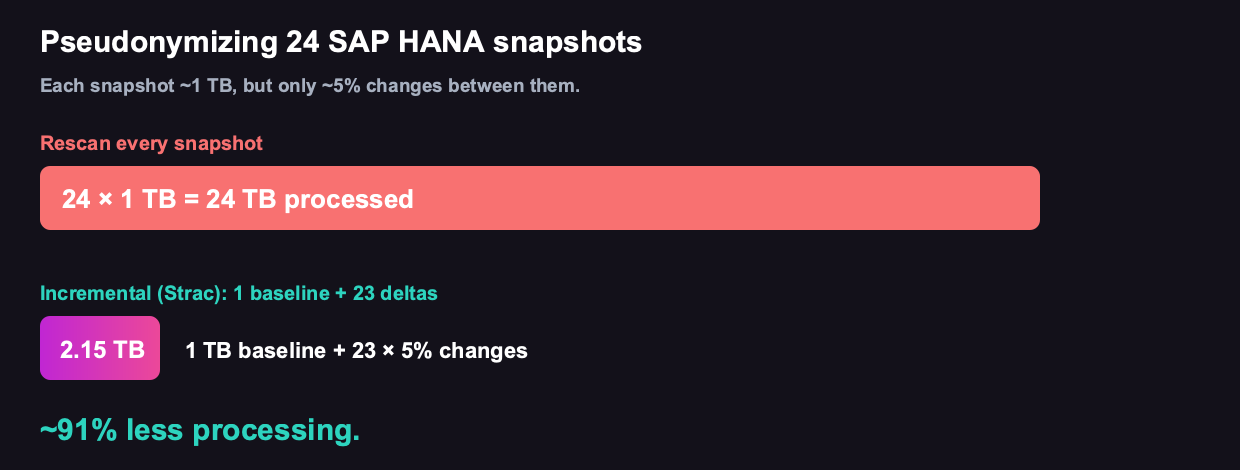 Pseudonymizing 24 SAP HANA snapshots

Each snapshot ~1 TB, but only ~5% changes between them.

Rescan every snapshot

24 × 1 TB = 24 TB processed

Incremental (Strac): 1 baseline + 23 deltas

2.15 TB

1 TB baseline + 23 × 5% changes

~91% less processing.