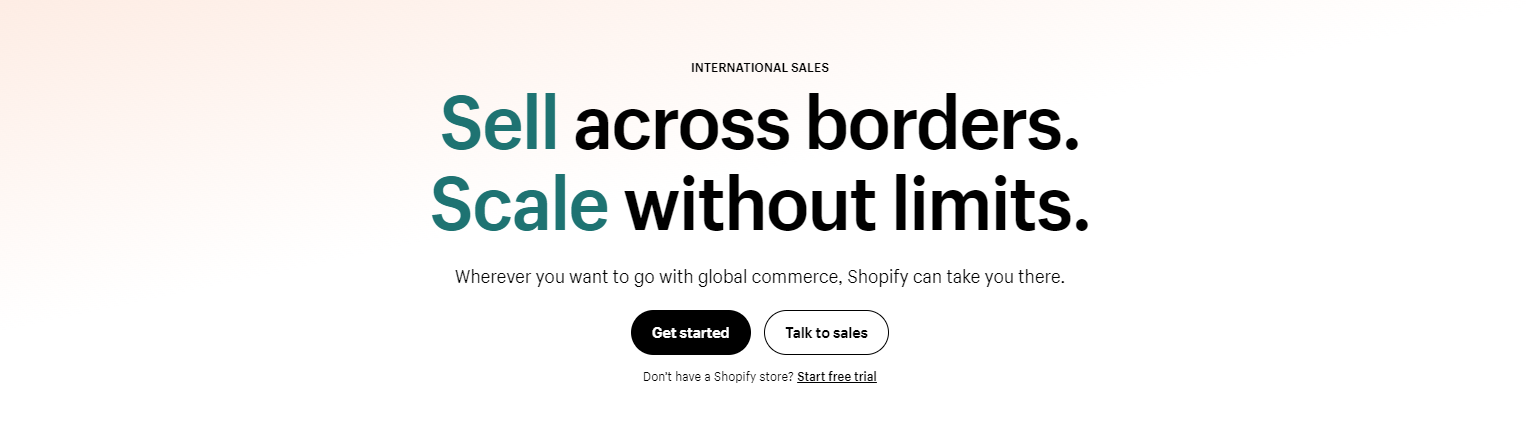 INTERNATIONAL SALES

Sell across borders.
Scale without limits.

Wherever you want to go with global commerce, Shopify can take you there.

Get started

Talk to sales

Don't have a Shopify store? Start free trial